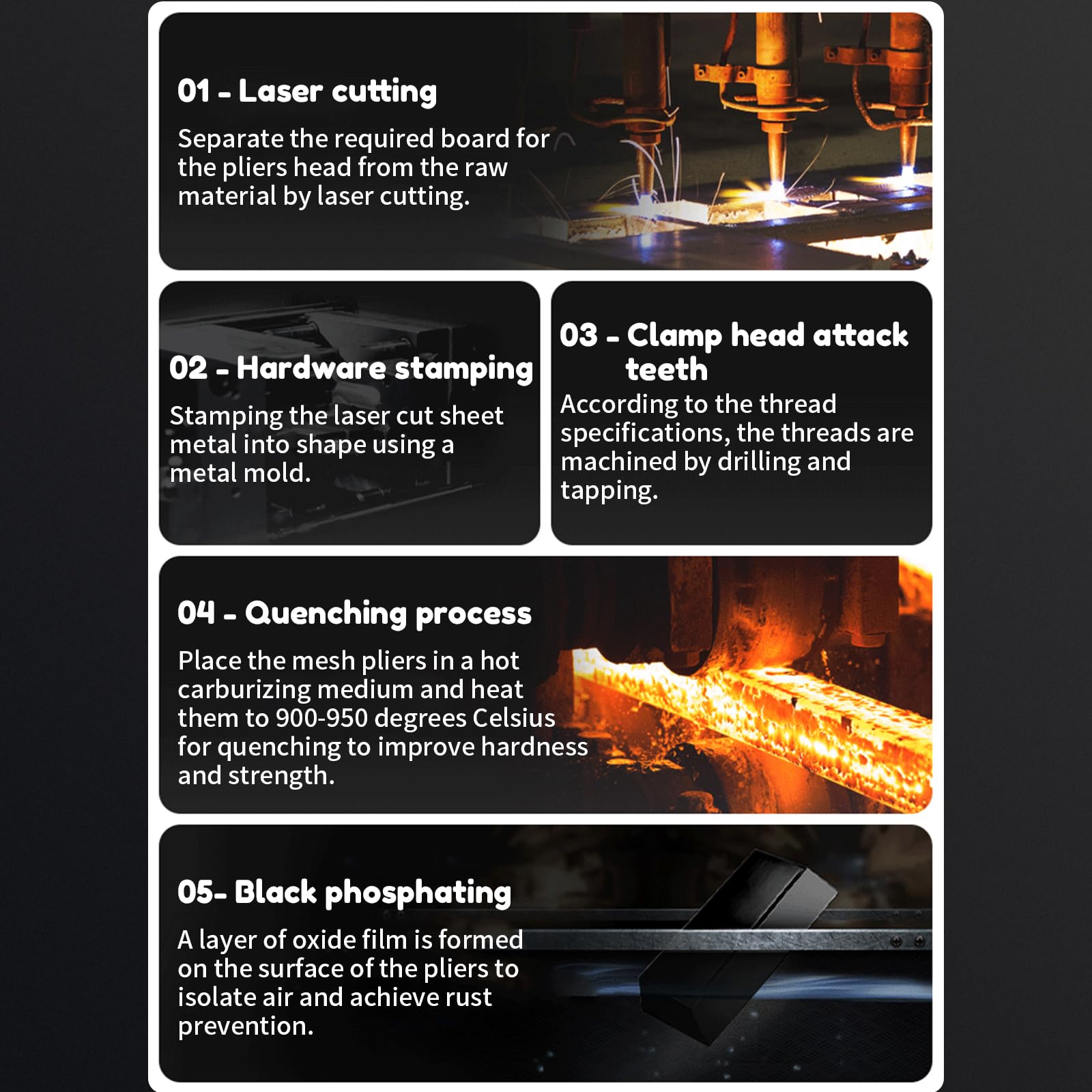 01 - Laser cutting

Separate the required board for the pliers head from the raw material by laser cutting.

02 - Hardware stamping

Stamping the laser cut sheet metal into shape using a metal mold.

03 - Clamp head attack teeth

According to the thread specifications, the threads are machined by drilling and tapping.

04 - Quenching process

Place the mesh pliers in a hot carburizing medium and heat them to 900-950 degrees Celsius for quenching to improve hardness and strength.

05- Black phosphating

A layer of oxide film is formed on the surface of the pliers to isolate air and achieve rust prevention.