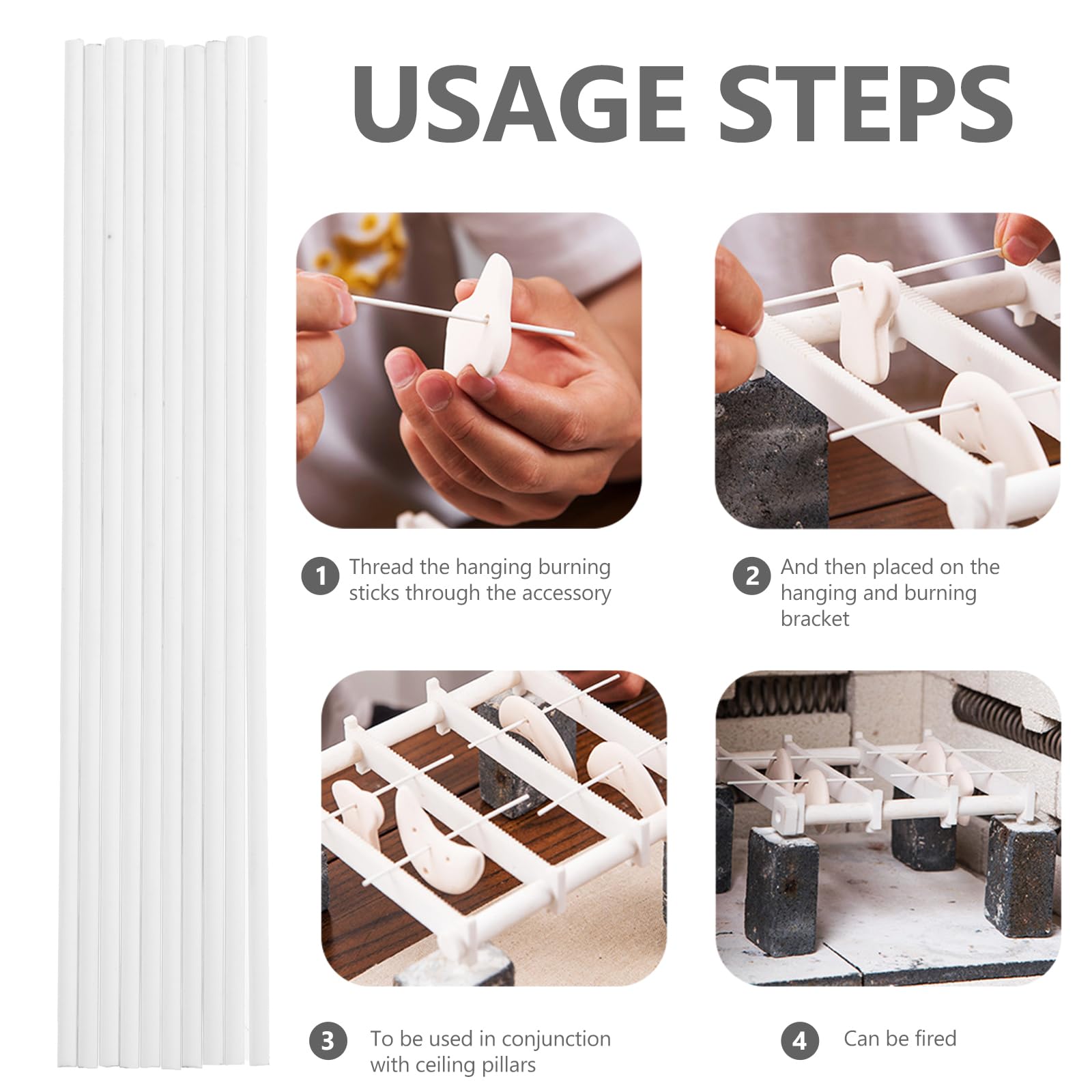 USAGE STEPS

1 Thread the hanging burning sticks through the accessory

2 And then placed on the hanging and burning bracket

3 To be used in conjunction with ceiling pillars

4 Can be fired