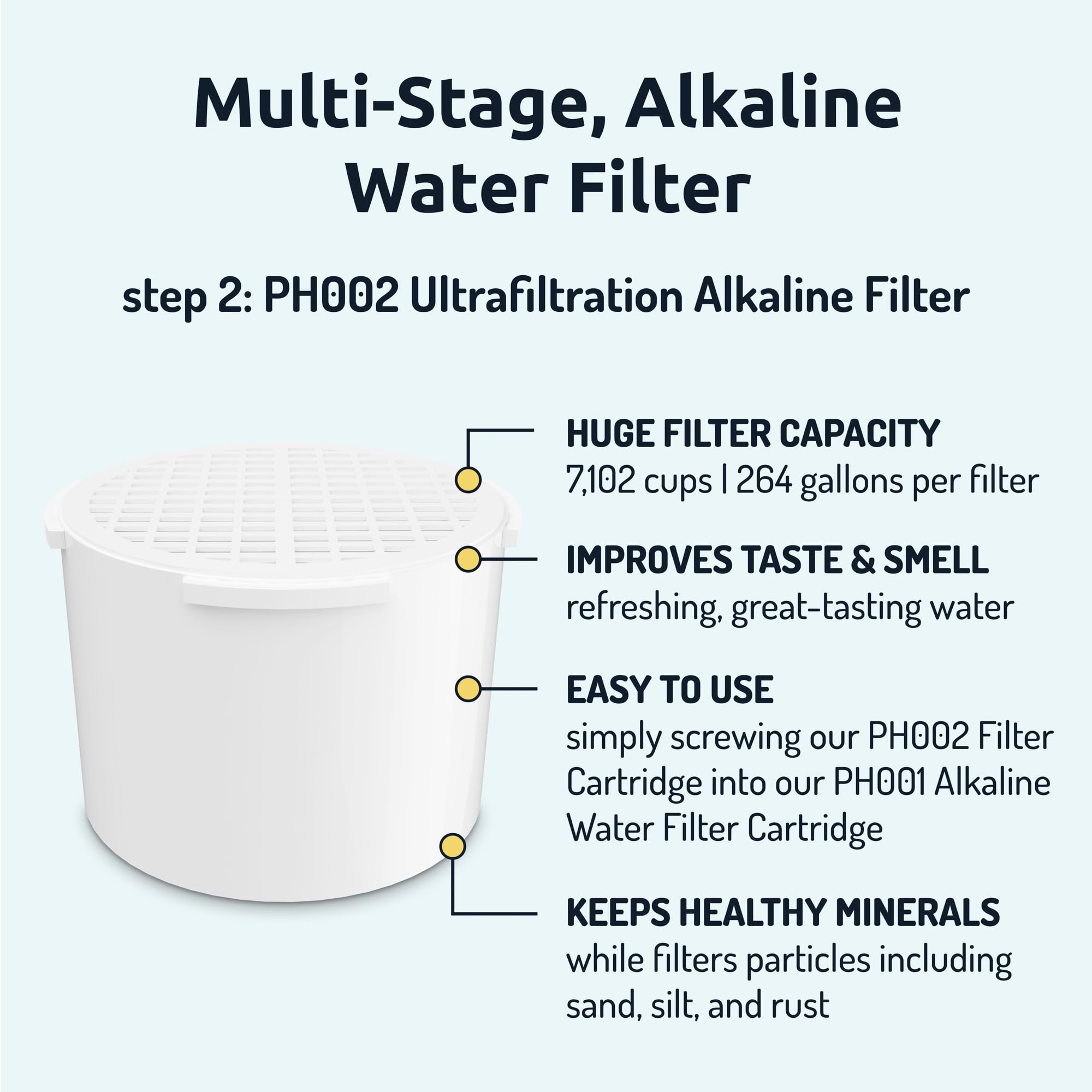 Multi-Stage, Alkaline Water Filter

step 2: PH002 Ultrafiltration Alkaline Filter

HUGE FILTER CAPACITY
7,102 cups | 264 gallons per filter

IMPROVES TASTE & SMELL
refreshing, great-tasting water

EASY TO USE
simply screwing our PH002 Filter Cartridge into our PH001 Alkaline Water Filter Cartridge

KEEPS HEALTHY MINERALS
while filters particles including sand, silt, and rust