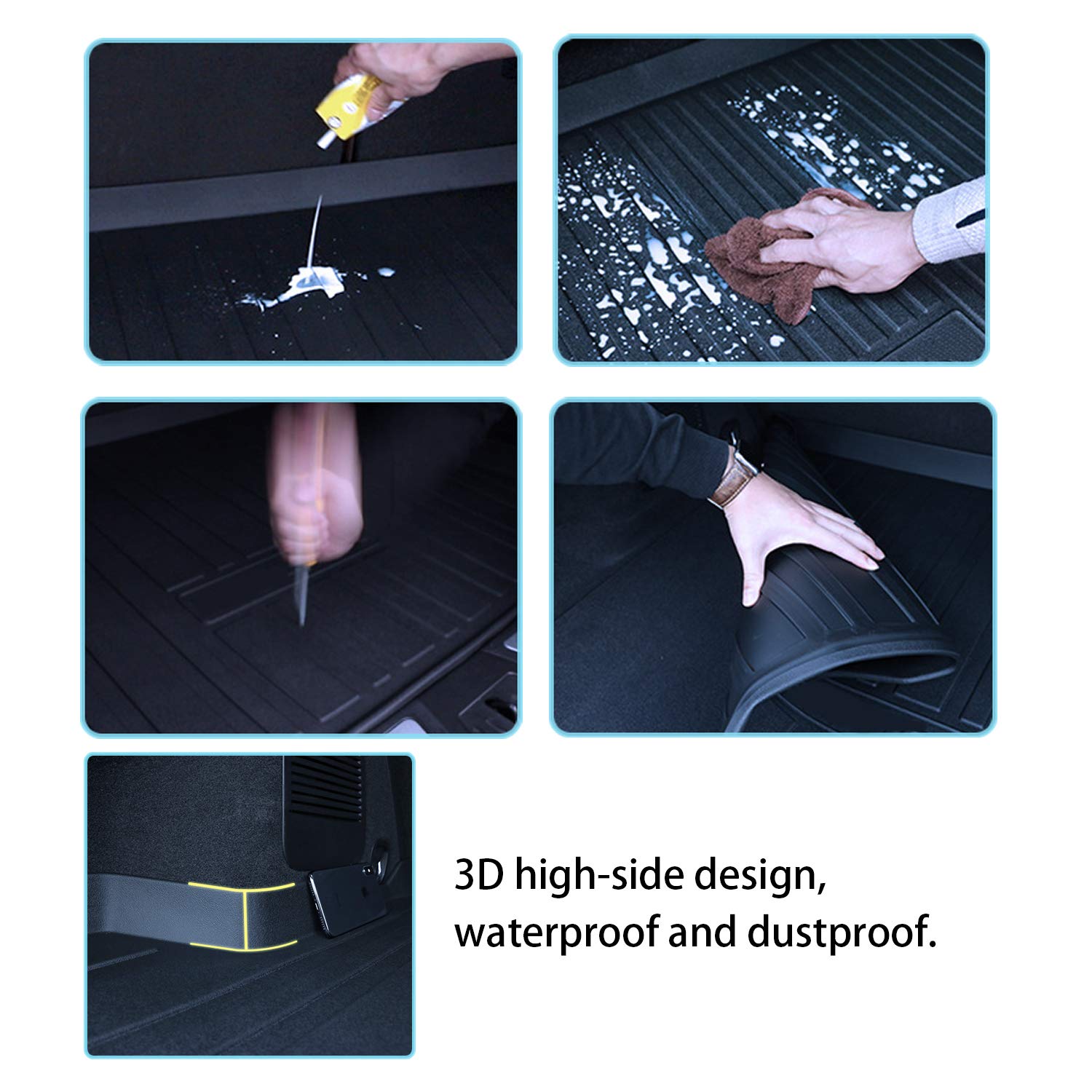 3D high-side design,
waterproof and dustproof.