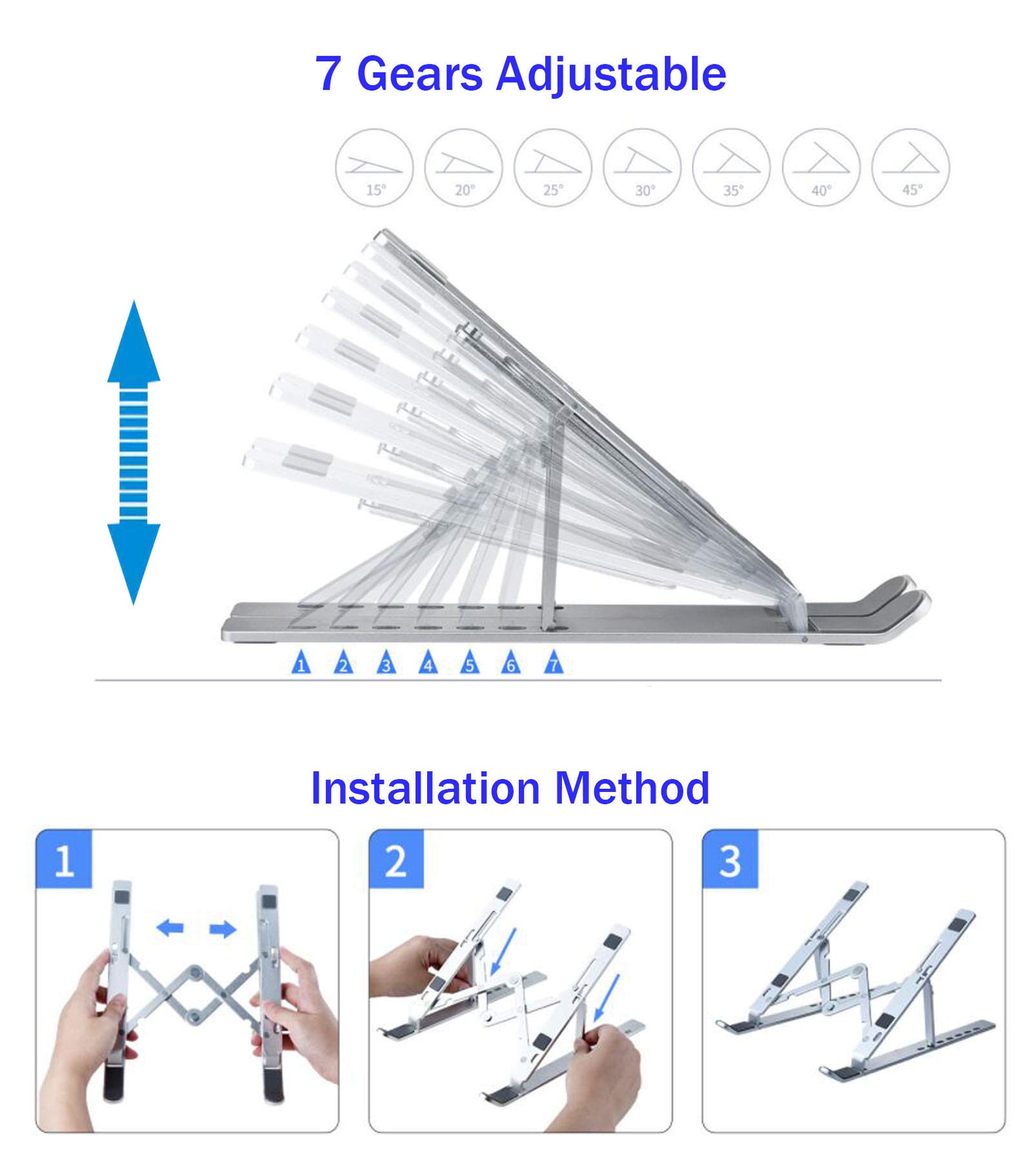 7 Gears Adjustable

15°
20°
25°
30°
35°
40°
45°

1
2
3
4
5
6
7

Installation Method

1

2

3