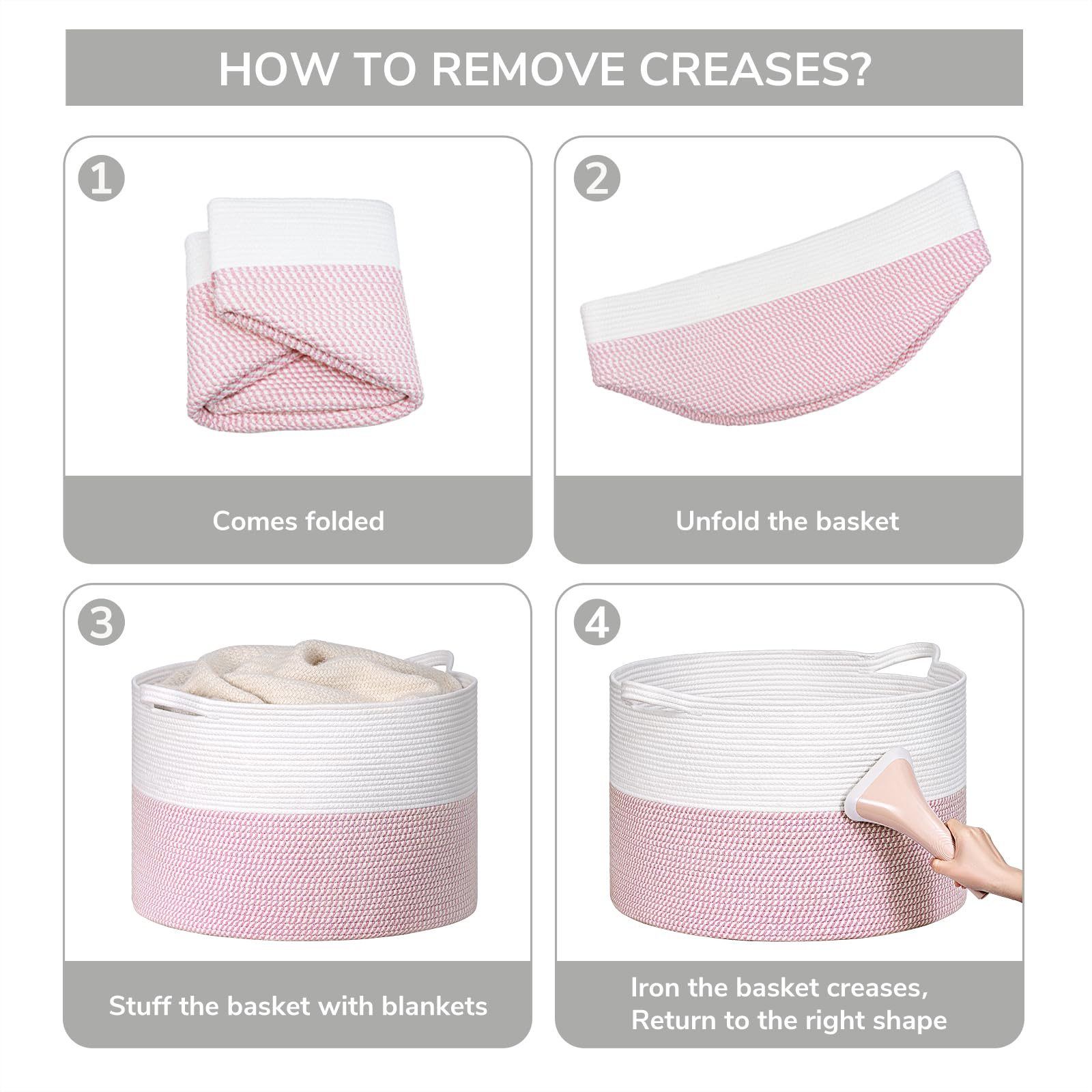 HOW TO REMOVE CREASES?

1

Comes folded

2

Unfold the basket

3

Stuff the basket with blankets

4

Iron the basket creases, Return to the right shape