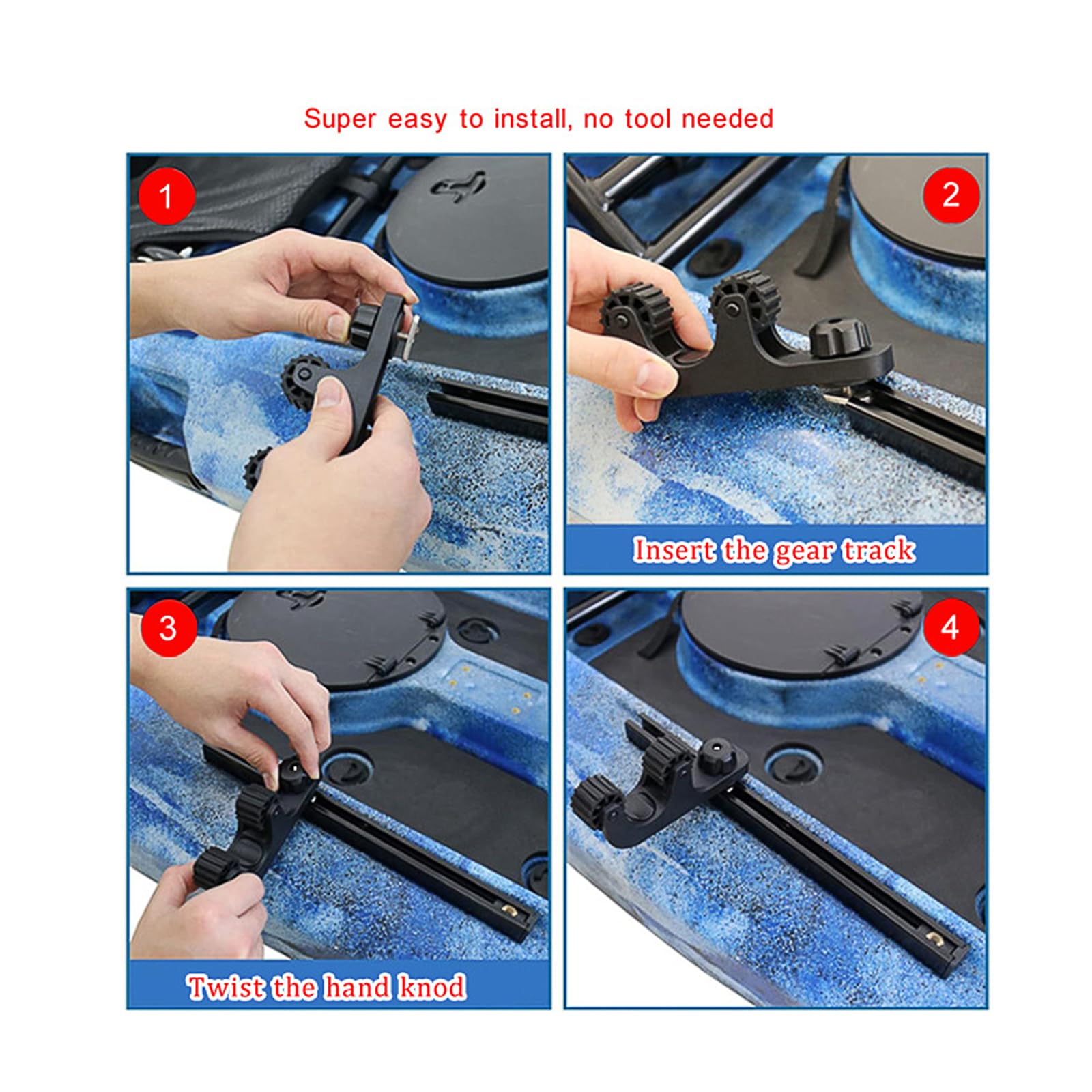 Super easy to install, no tool needed

1

2

Insert the gear track

3

Twist the hand knod

4