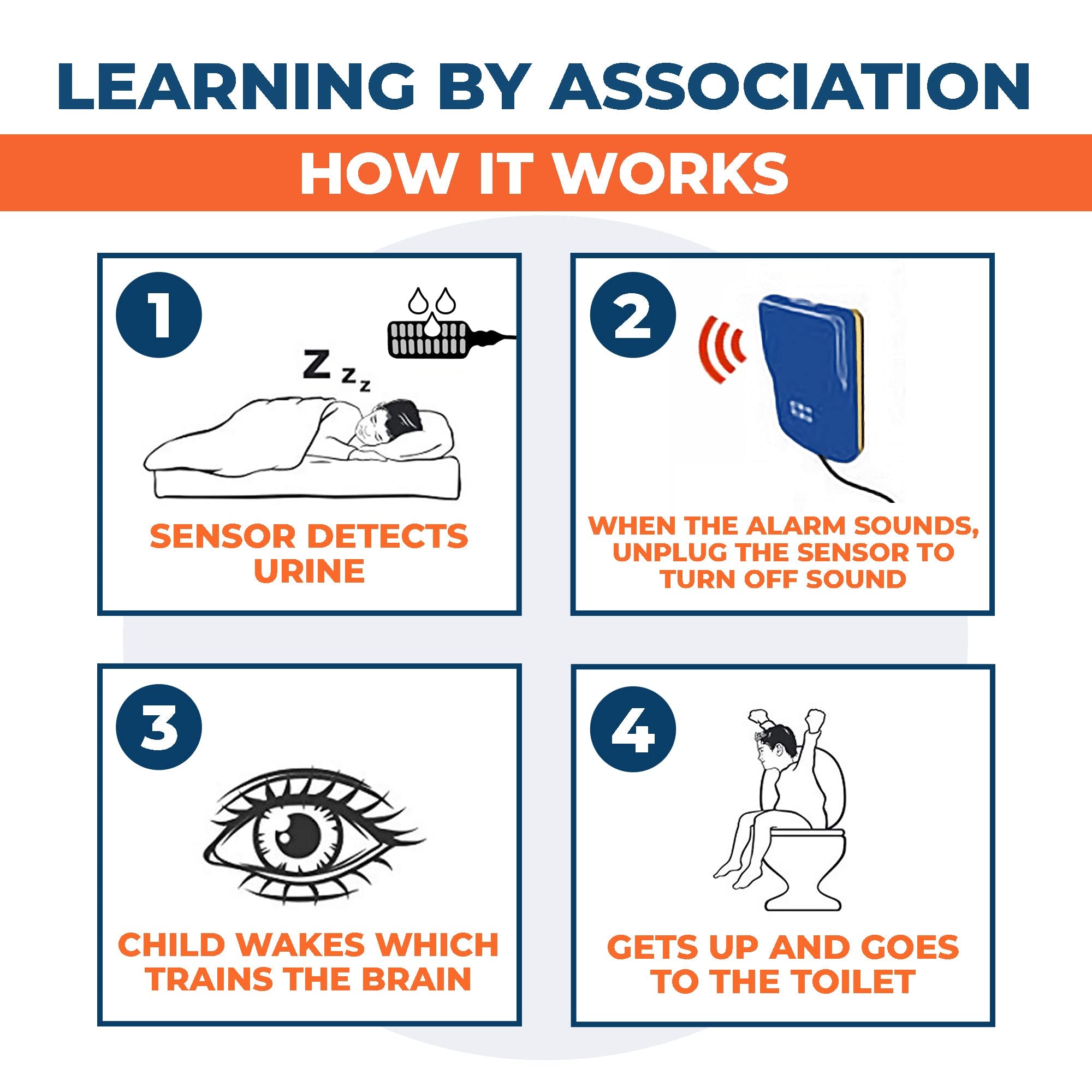 LEARNING BY ASSOCIATION

HOW IT WORKS

1

Z z z

SENSOR DETECTS URINE

2

WHEN THE ALARM SOUNDS, UNPLUG THE SENSOR TO TURN OFF SOUND

3

CHILD WAKES WHICH TRAINS THE BRAIN

4

GETS UP AND GOES TO THE TOILET