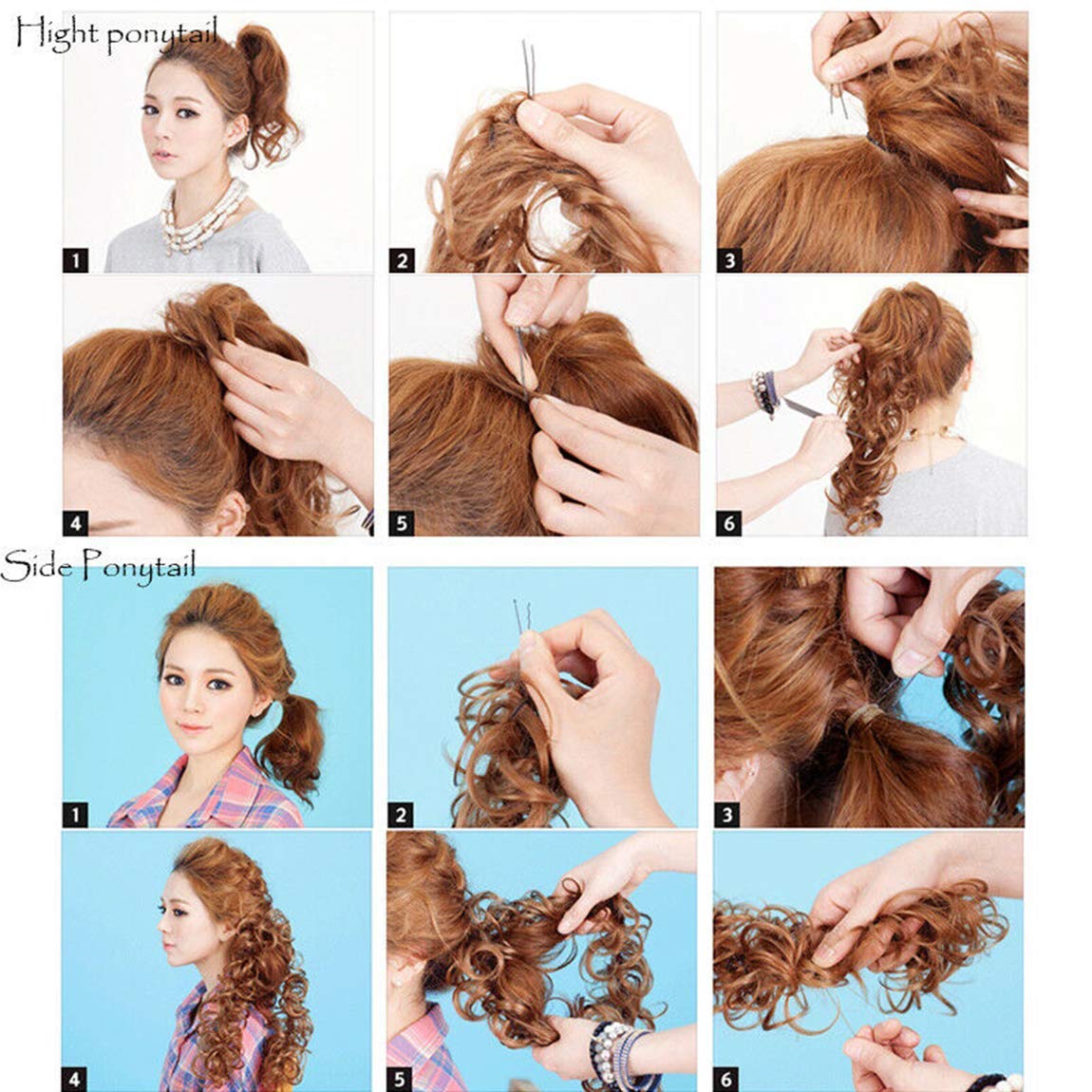 Hight ponytail

1

2

3

4

5

6

Side Ponytail

1

2

3

4

5

6