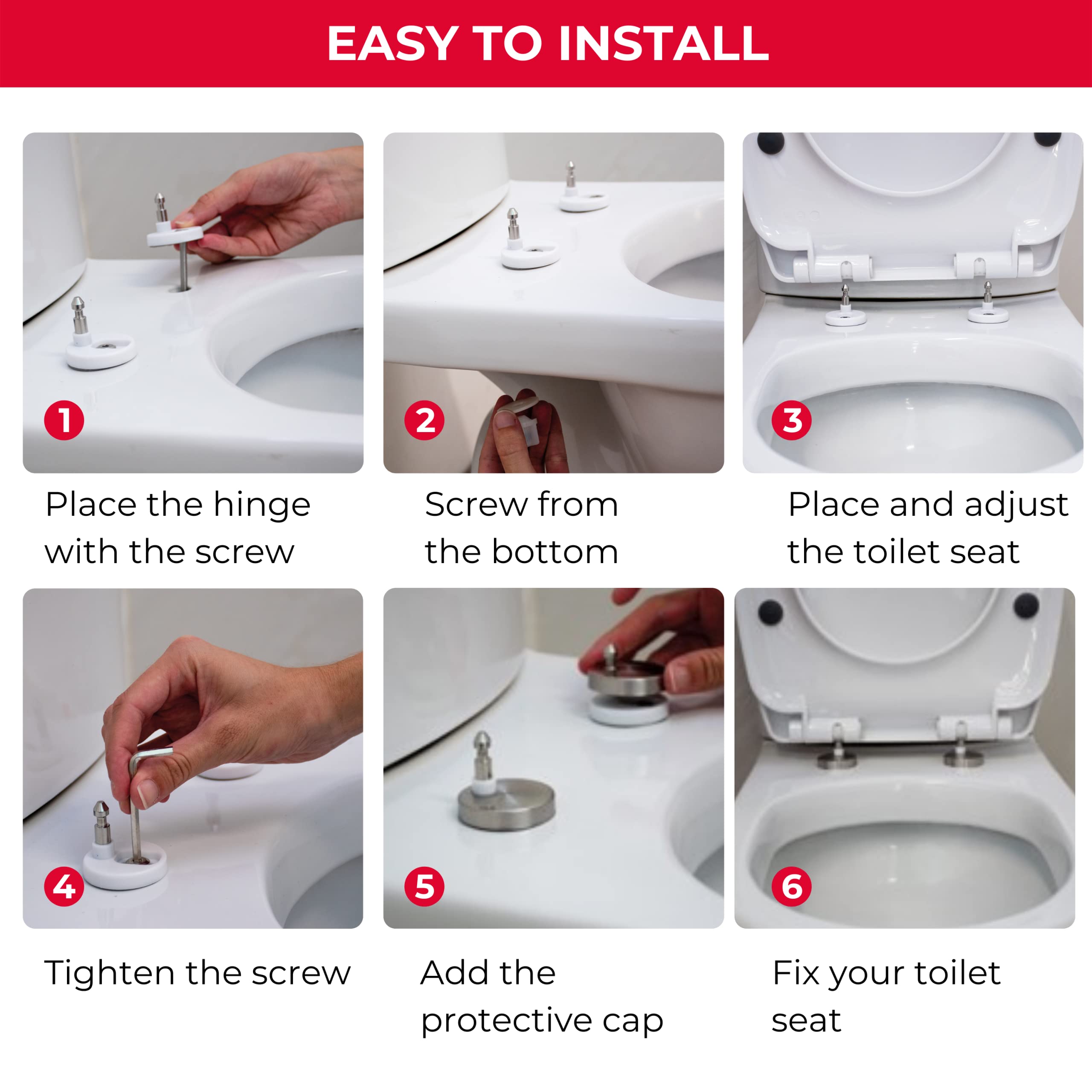 EASY TO INSTALL

1
Place the hinge with the screw

2
Screw from the bottom

3
Place and adjust the toilet seat

4
Tighten the screw

5
Add the protective cap

6
Fix your toilet seat