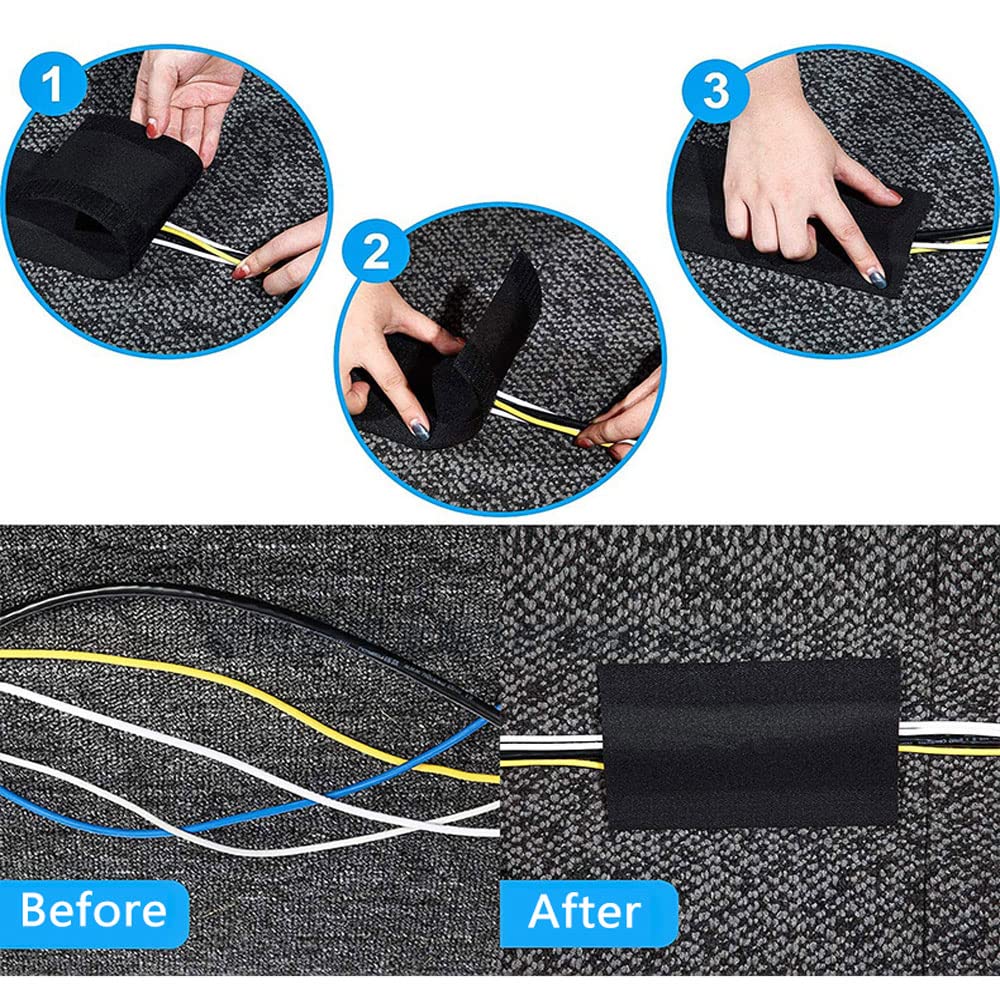 1

2

3

Before

After