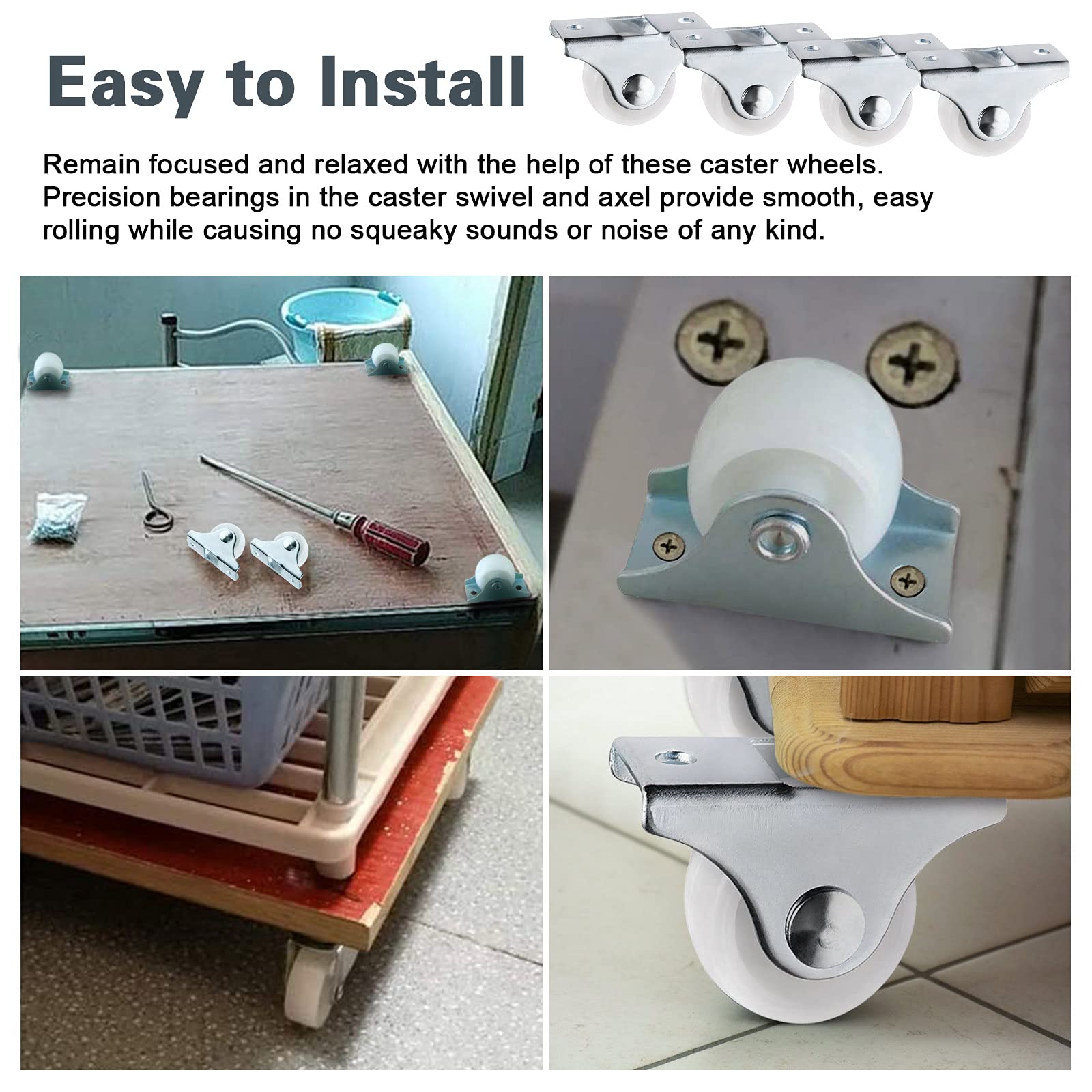 Easy to Install

Remain focused and relaxed with the help of these caster wheels. Precision bearings in the caster swivel and axel provide smooth, easy rolling while causing no squeaky sounds or noise of any kind.