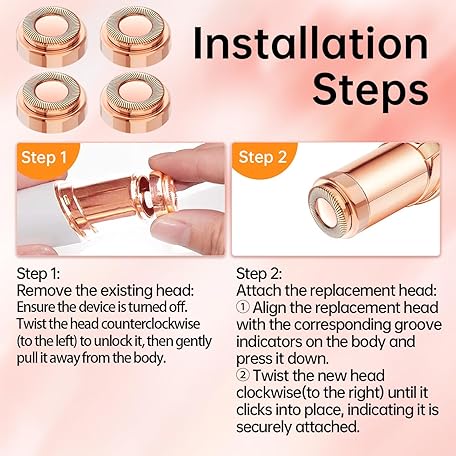 Installation Steps

Step 1

Step 2

Step 1:
Remove the existing head:
Ensure the device is turned off. Twist the head counterclockwise (to the left) to unlock it, then gently pull it away from the body.

Step 2:
Attach the replacement head:
① Align the replacement head with the corresponding groove indicators on the body and press it down.
② Twist the new head clockwise(to the right) until it clicks into place, indicating it is securely attached.