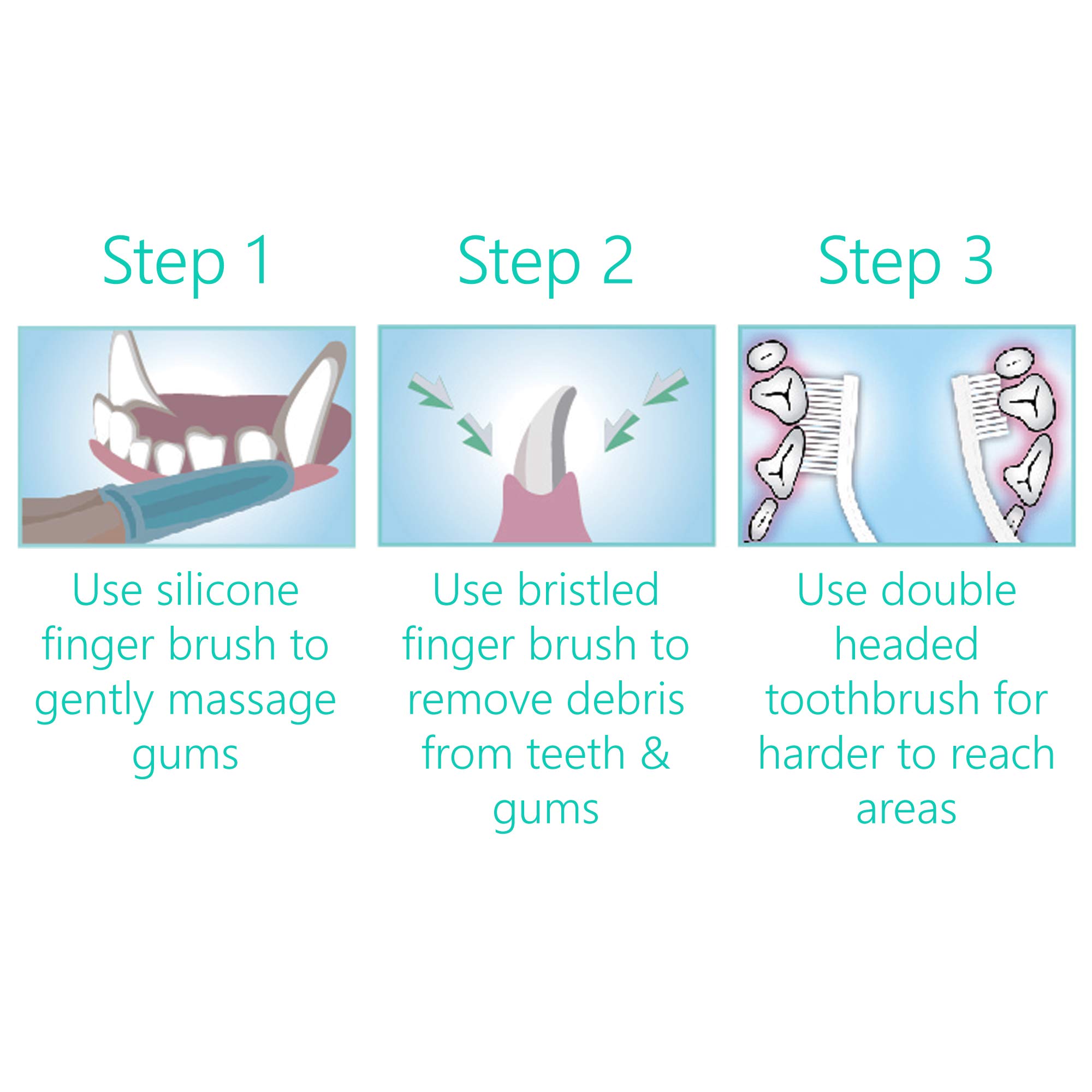 Step 1

Use silicone finger brush to gently massage gums

Step 2

Use bristled finger brush to remove debris from teeth & gums

Step 3

Use double headed toothbrush for harder to reach areas