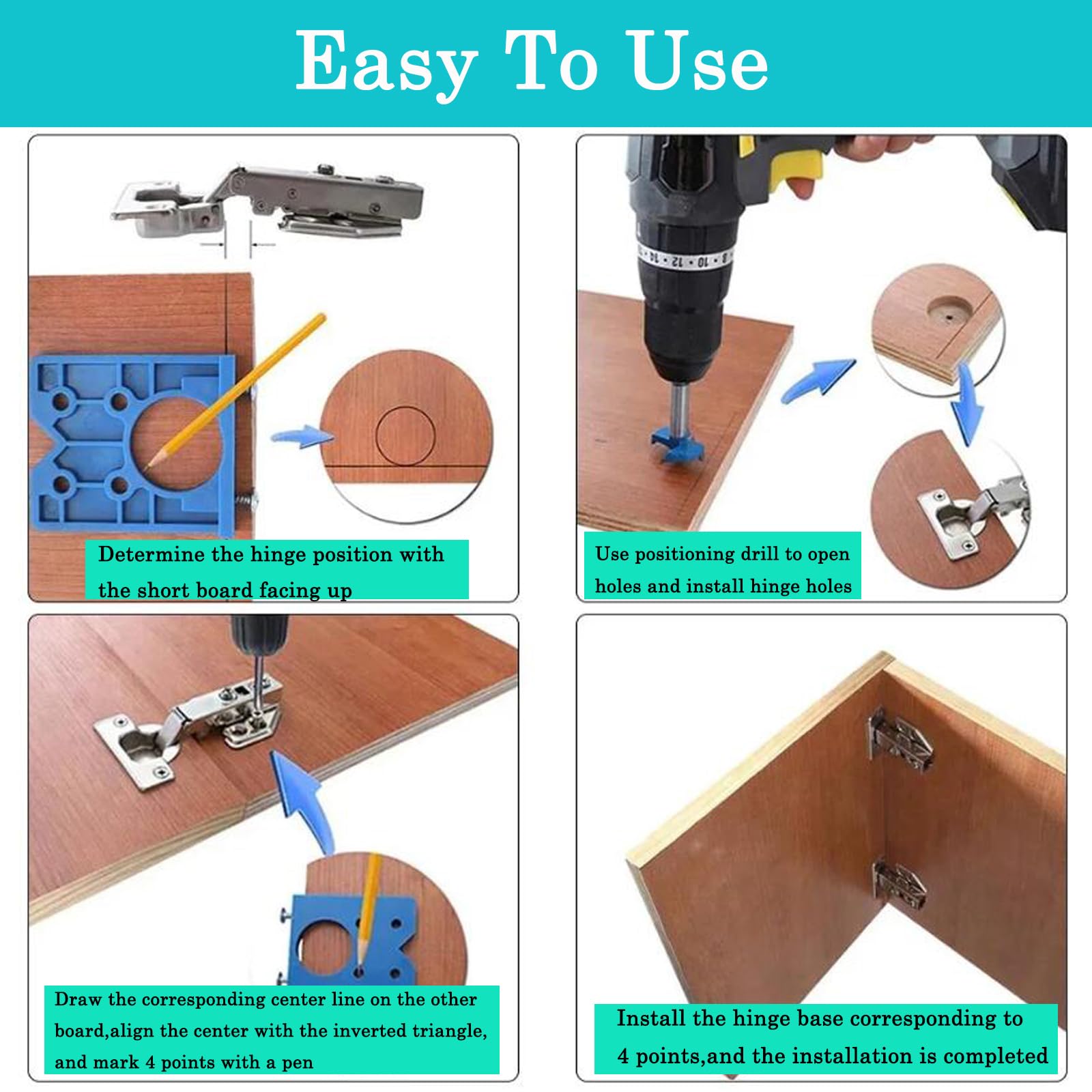 Easy To Use

Determine the hinge position with the short board facing up

Use positioning drill to open holes and install hinge holes

Draw the corresponding center line on the other board,align the center with the inverted triangle, and mark 4 points with a pen

Install the hinge base corresponding to 4 points,and the installation is completed