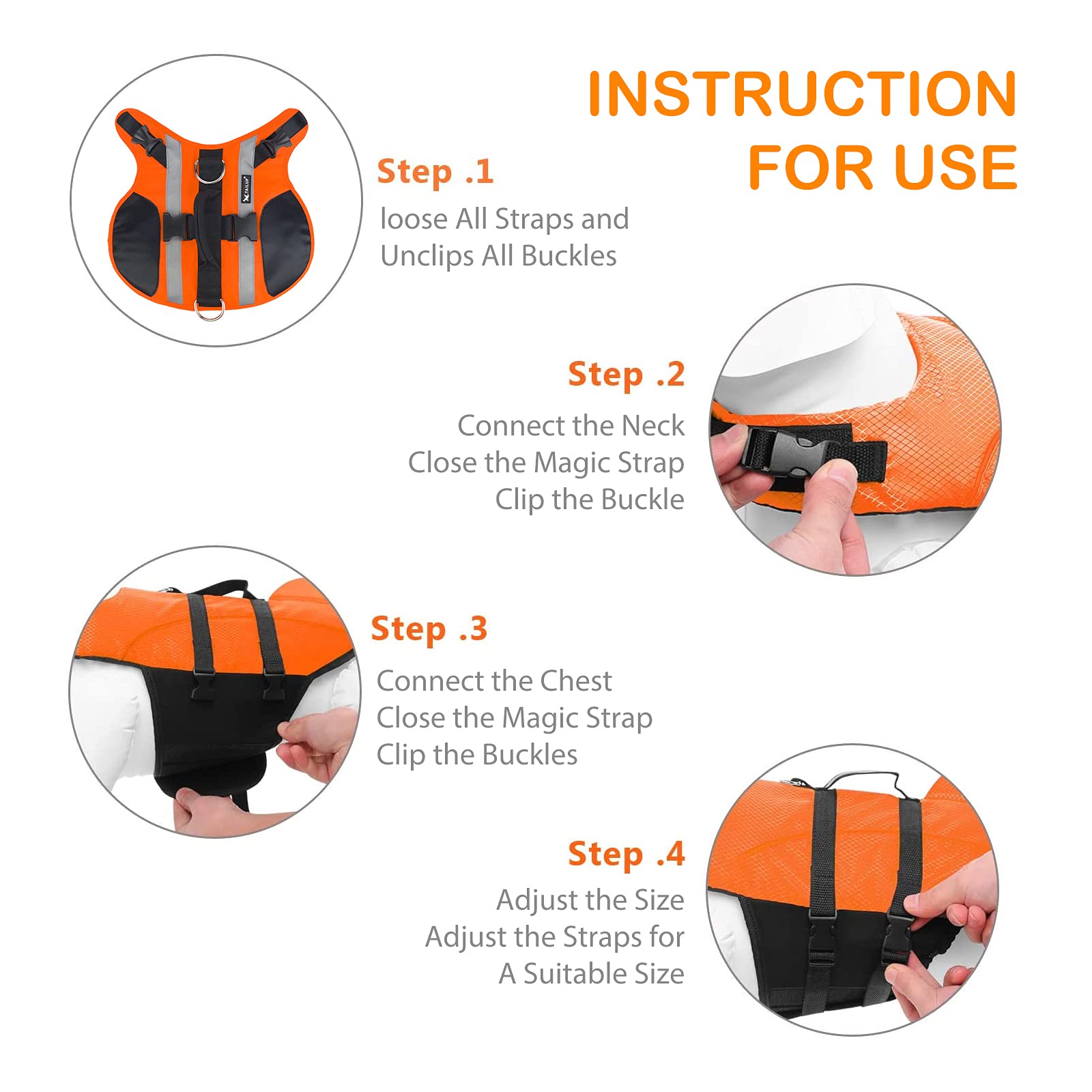 INSTRUCTION FOR USE

TAILUP

Step .1

loose All Straps and Unclips All Buckles

Step .2

Connect the Neck
Close the Magic Strap
Clip the Buckle

Step .3

Connect the Chest
Close the Magic Strap
Clip the Buckles

Step .4

Adjust the Size
Adjust the Straps for A Suitable Size