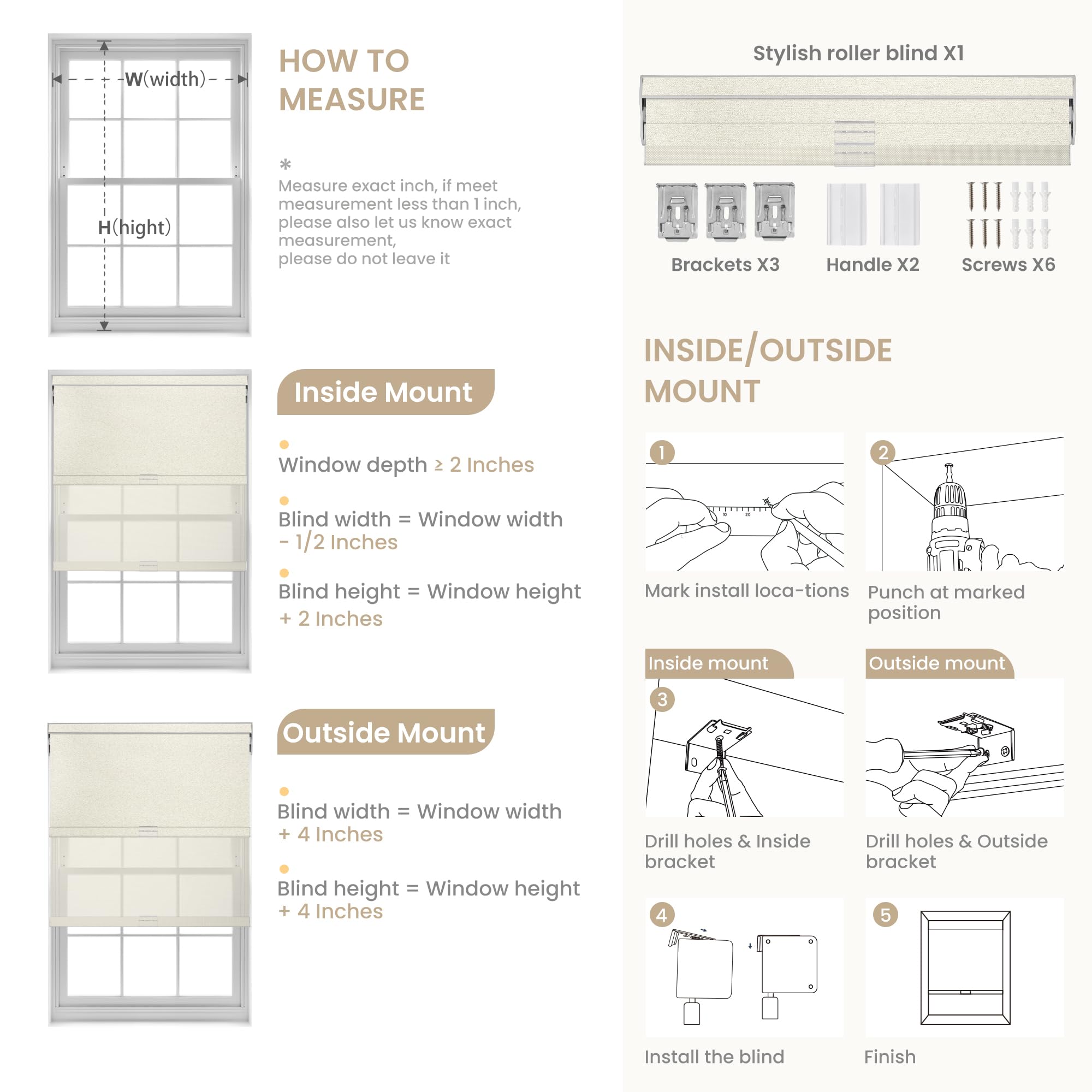 W(width)

H(hight)

HOW TO MEASURE

*
Measure exact inch, if meet measurement less than 1 inch, please also let us know exact measurement, please do not leave it

Inside Mount

Window depth ≥ 2 Inches

Blind width = Window width - 1/2 Inches

Blind height = Window height + 2 Inches

Outside Mount

Blind width = Window width + 4 Inches

Blind height = Window height + 4 Inches

Stylish roller blind X1

Brackets X3

Handle X2

Screws X6

INSIDE/OUTSIDE MOUNT

1
10 20
Mark install loca-tions

2
Punch at marked position

Inside mount
3
Drill holes & Inside bracket

Outside mount
Drill holes & Outside bracket

4
Install the blind

5
Finish