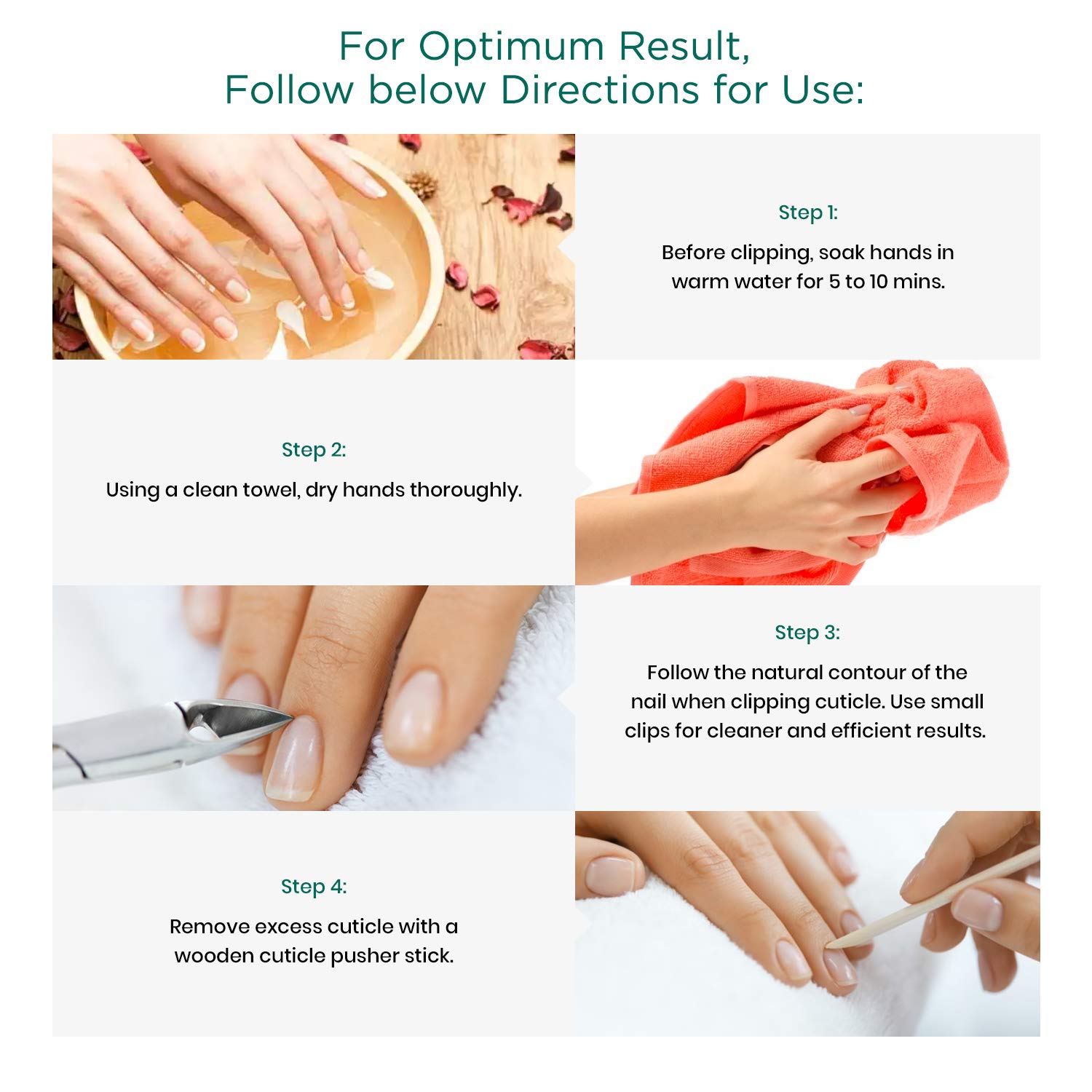 For Optimum Result,
Follow below Directions for Use:

Step 1:

Before clipping, soak hands in warm water for 5 to 10 mins.

Step 2:

Using a clean towel, dry hands thoroughly.

Step 3:

Follow the natural contour of the nail when clipping cuticle. Use small clips for cleaner and efficient results.

Step 4:

Remove excess cuticle with a wooden cuticle pusher stick.