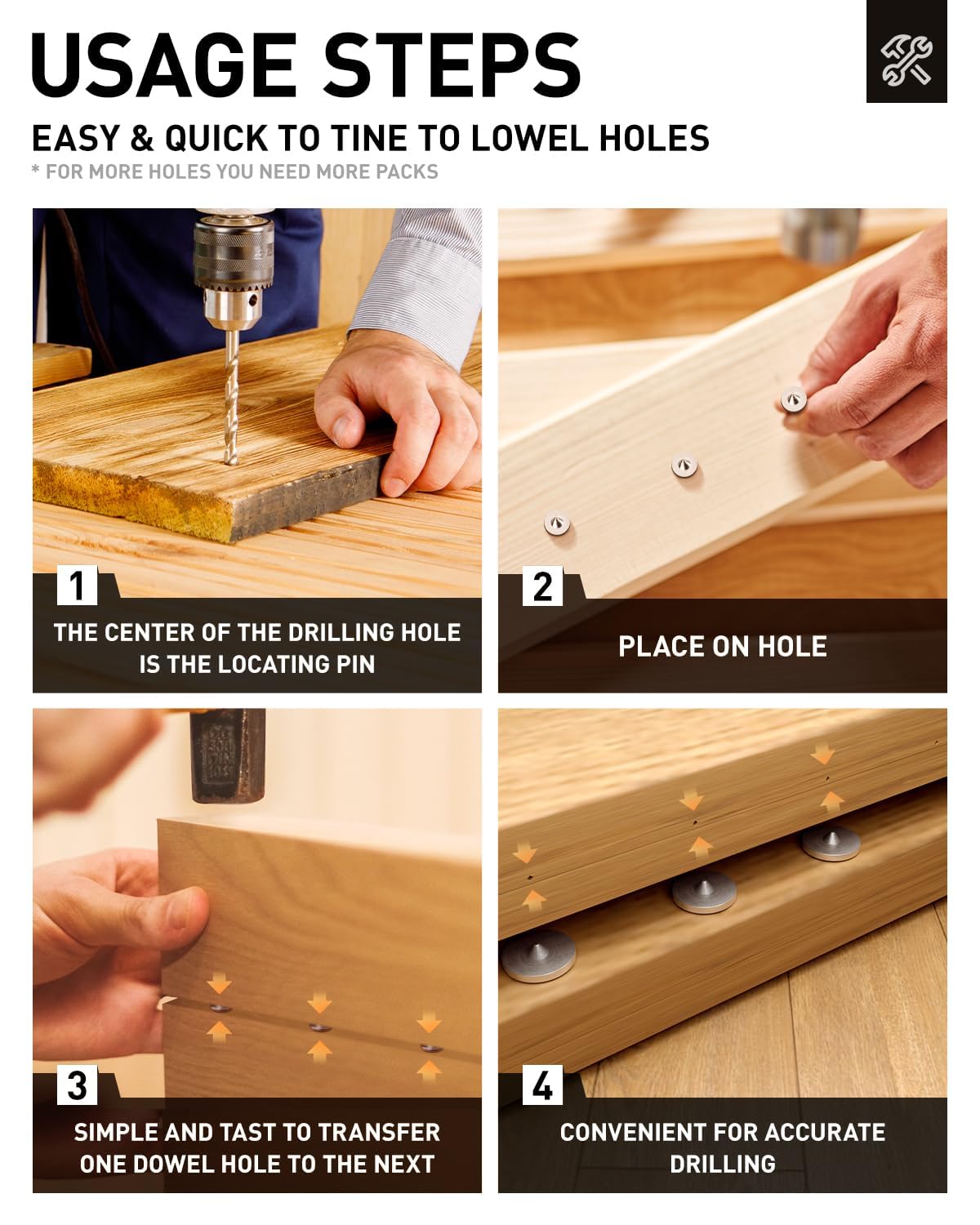 USAGE STEPS

EASY & QUICK TO TINE TO LOWEL HOLES

* FOR MORE HOLES YOU NEED MORE PACKS

1

THE CENTER OF THE DRILLING HOLE IS THE LOCATING PIN

2

PLACE ON HOLE

3

SIMPLE AND TAST TO TRANSFER ONE DOWEL HOLE TO THE NEXT

4

CONVENIENT FOR ACCURATE DRILLING