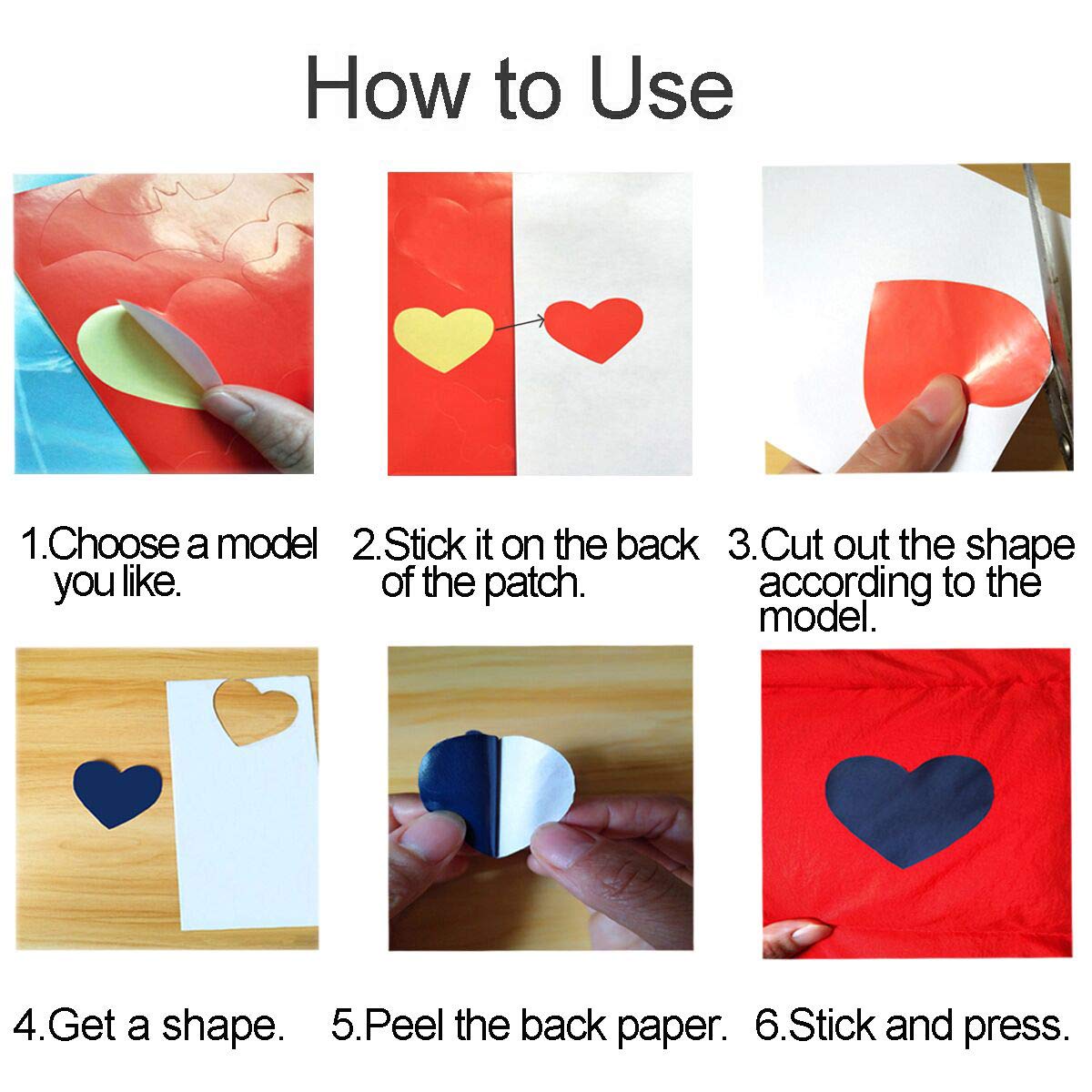 How to Use

1.Choose a model you like.

2.Stick it on the back of the patch.

3.Cut out the shape according to the model.

4.Get a shape.

5.Peel the back paper.

6.Stick and press.