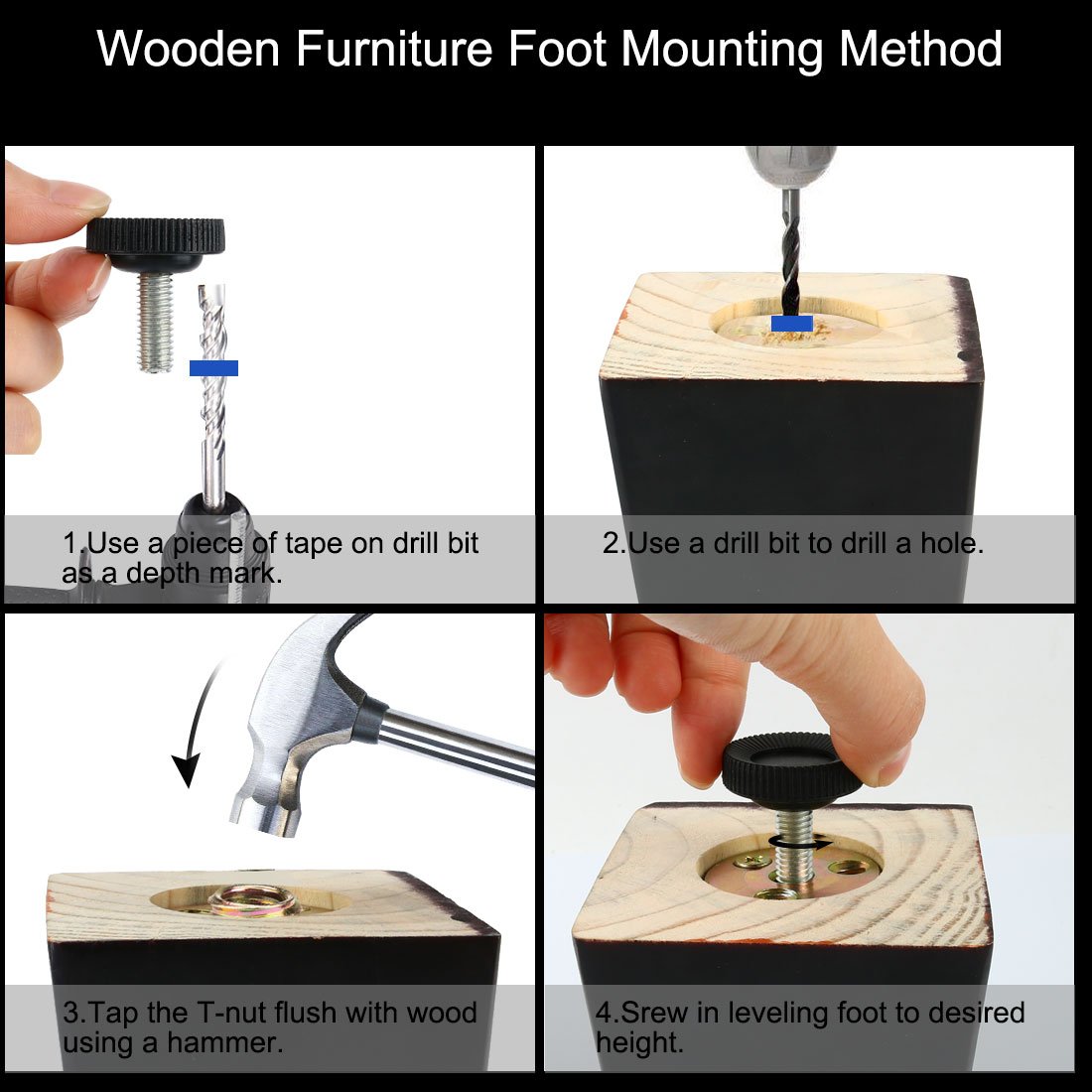 Wooden Furniture Foot Mounting Method

1.Use a piece of tape on drill bit as a depth mark.

2.Use a drill bit to drill a hole.

3.Tap the T-nut flush with wood using a hammer.

4.Srew in leveling foot to desired height.