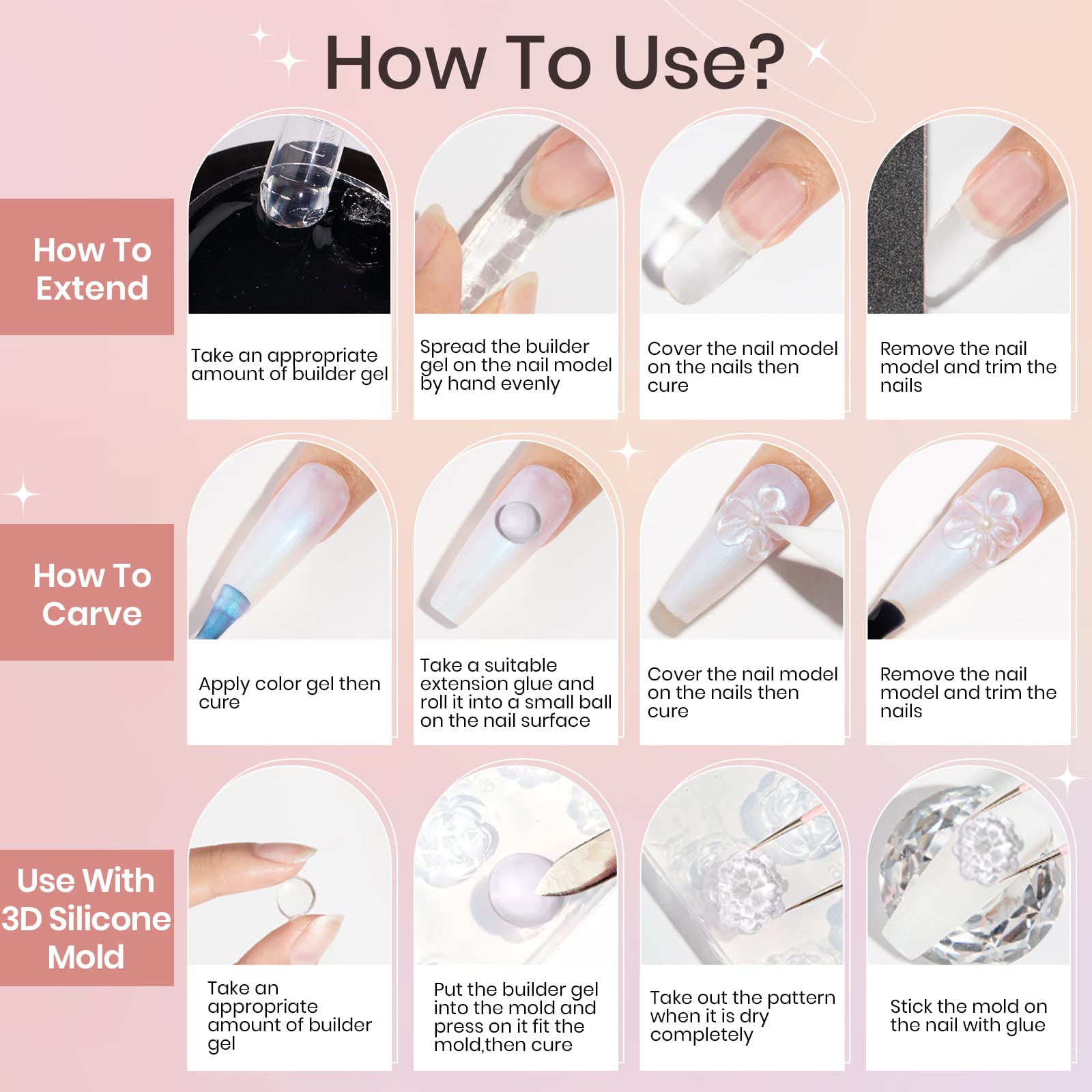 How To Use?

How To Extend

Take an appropriate amount of builder gel

Spread the builder gel on the nail model by hand evenly

Cover the nail model on the nails then cure

Remove the nail model and trim the nails

How To Carve

Apply color gel then cure

Take a suitable extension glue and roll it into a small ball on the nail surface

Cover the nail model on the nails then cure

Remove the nail model and trim the nails

Use With 3D Silicone Mold

Take an appropriate amount of builder gel

Put the builder gel into the mold and press on it fit the mold,then cure

Take out the pattern when it is dry completely

Stick the mold on the nail with glue