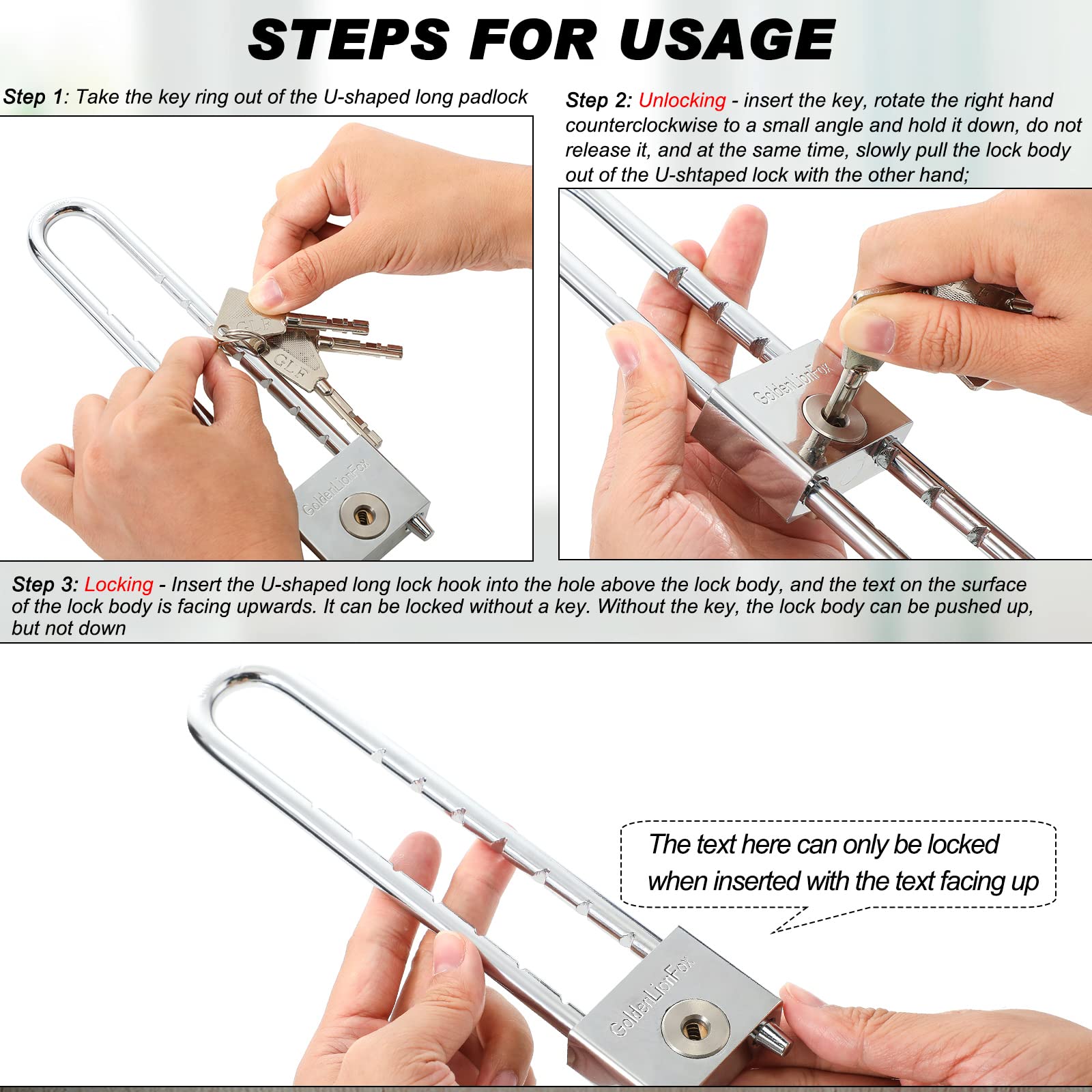 STEPS FOR USAGE

Step 1: Take the key ring out of the U-shaped long padlock

GLF

GLF

GoldenLionFox

Step 2: Unlocking - insert the key, rotate the right hand counterclockwise to a small angle and hold it down, do not release it, and at the same time, slowly pull the lock body out of the U-shtaped lock with the other hand;

GoldenLionFox

Step 3: Locking - Insert the U-shaped long lock hook into the hole above the lock body, and the text on the surface of the lock body is facing upwards. It can be locked without a key. Without the key, the lock body can be pushed up, but not down

The text here can only be locked when inserted with the text facing up

GoldenLionFox