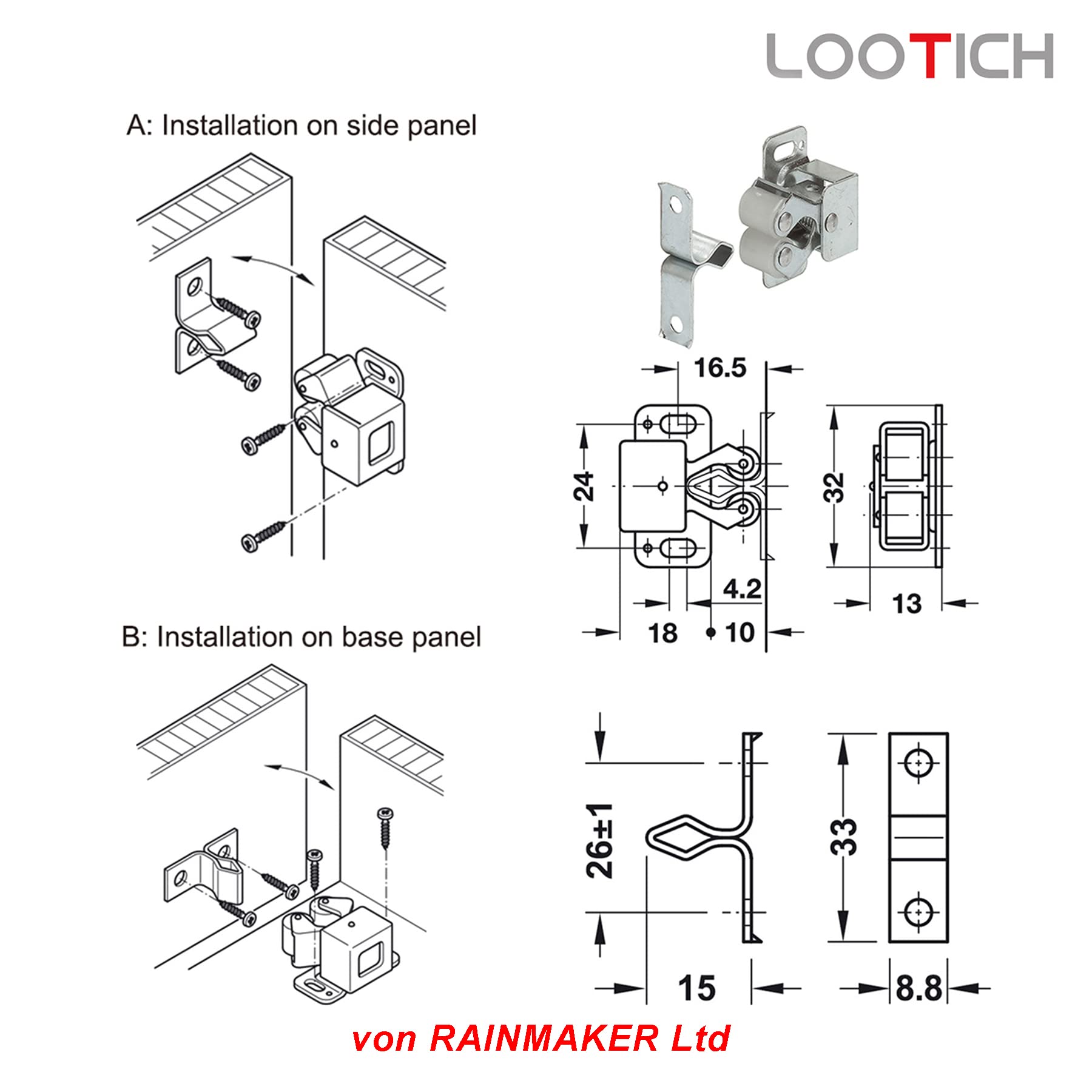 LOOTICH

A: Installation on side panel

16.5

24

32

4.2

13

18

10

B: Installation on base panel

26±1

33

15

8.8

von RAINMAKER Ltd