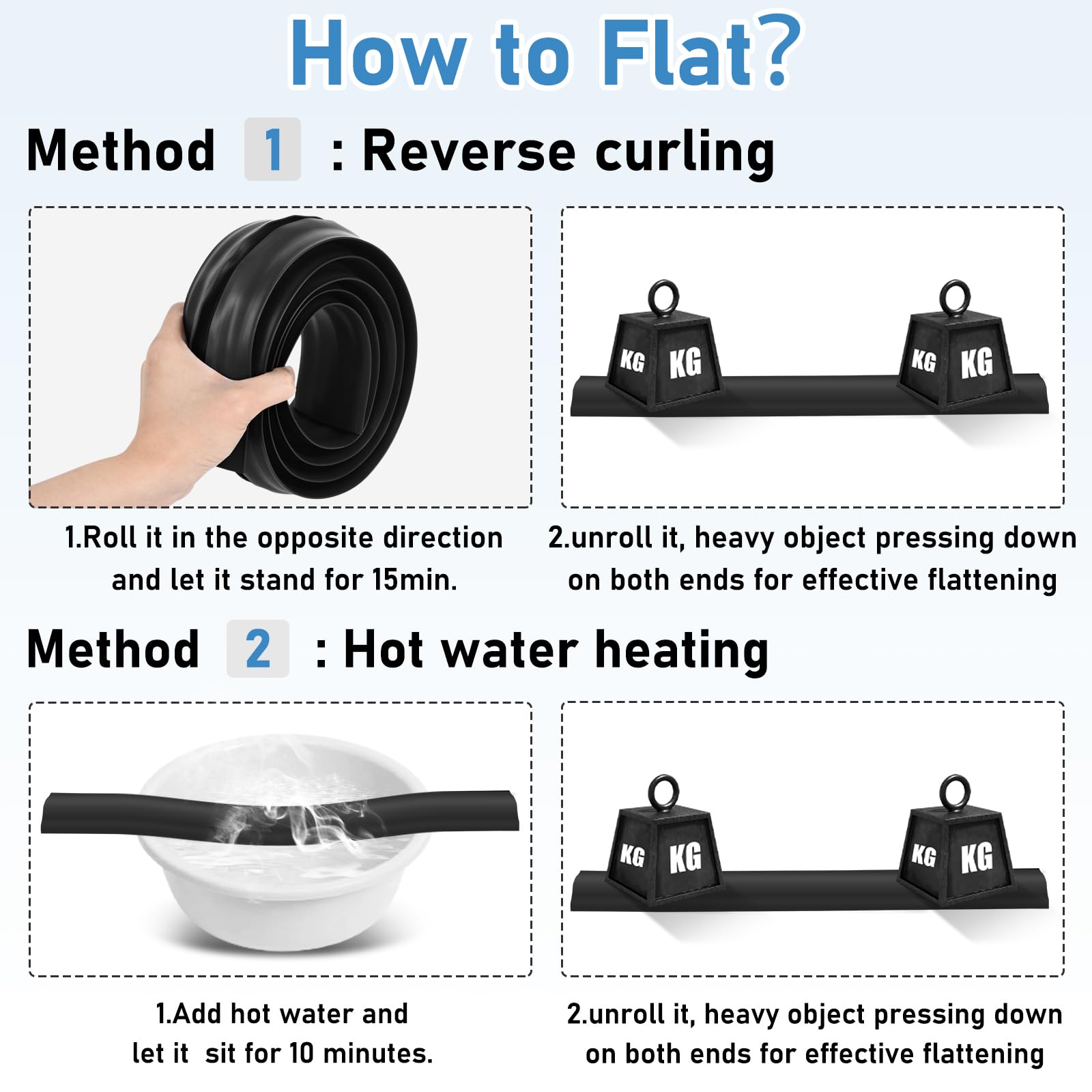 How to Flat?

Method 1 : Reverse curling

KG KG KG KG

1.Roll it in the opposite direction and let it stand for 15min.

2.unroll it, heavy object pressing down on both ends for effective flattening

Method 2 : Hot water heating

KG KG KG KG

1.Add hot water and let it sit for 10 minutes.

2.unroll it, heavy object pressing down on both ends for effective flattening