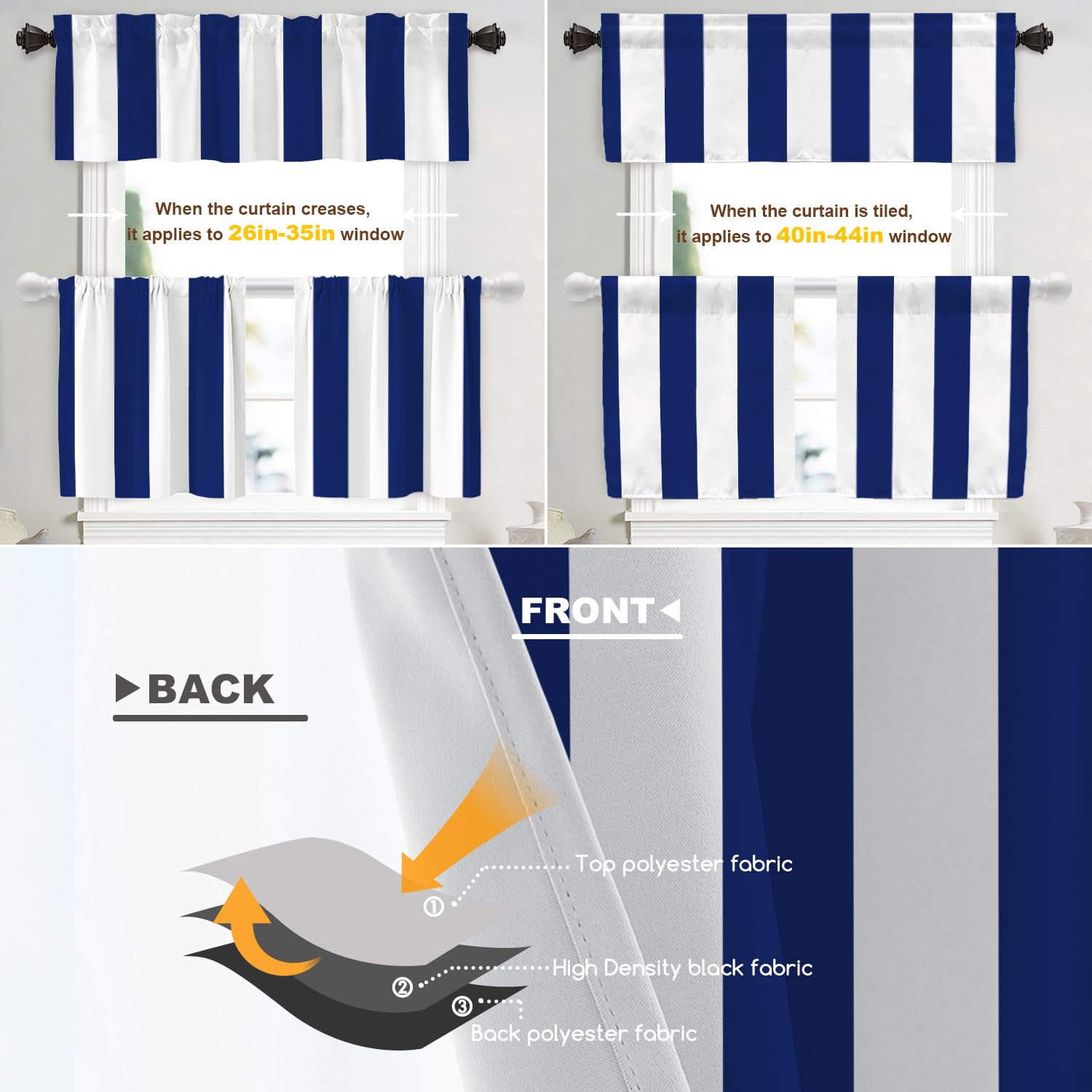 When the curtain creases, it applies to 26in-35in window

When the curtain is tiled, it applies to 40in-44in window

FRONT

BACK

① Top polyester fabric

② High Density black fabric

③ Back polyester fabric