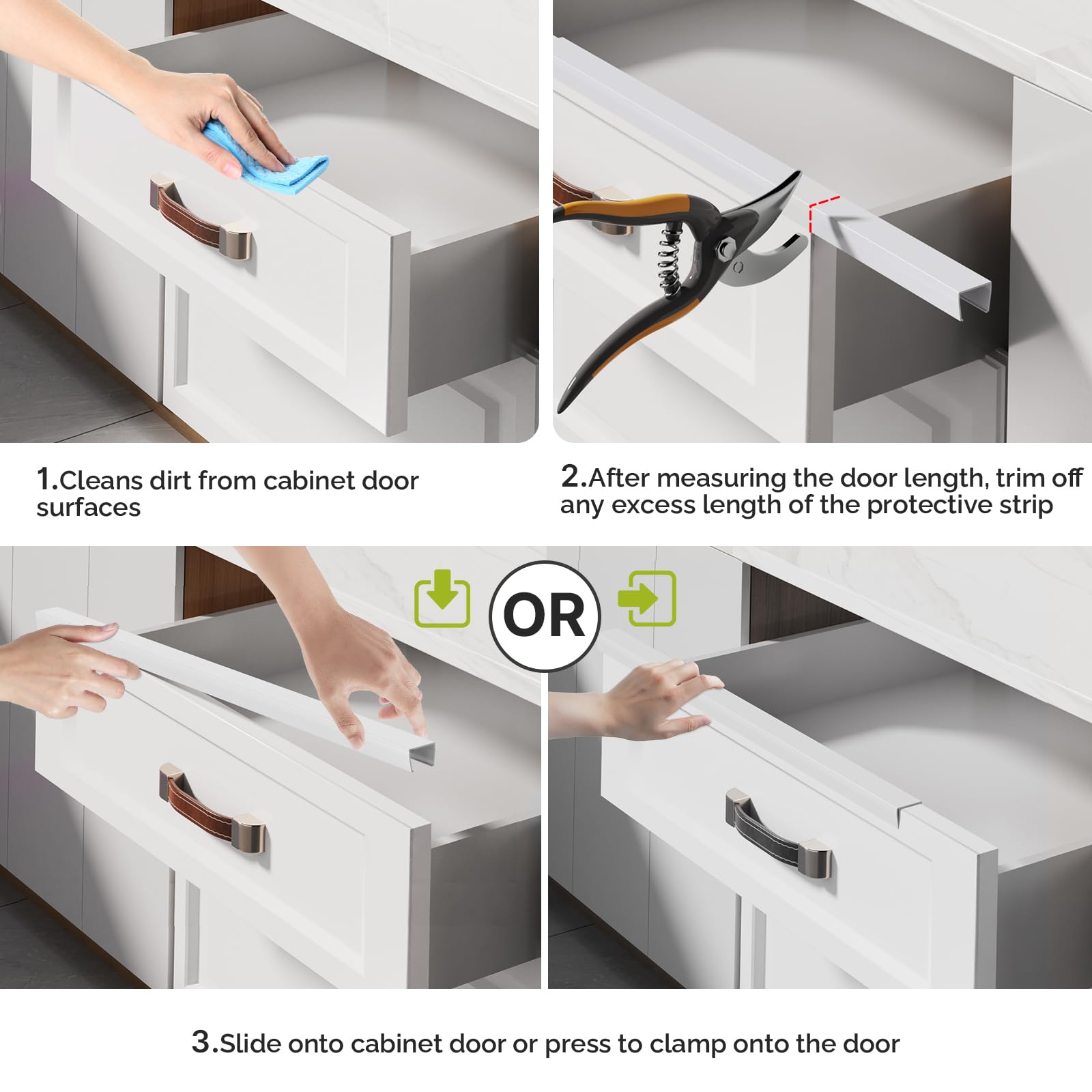 1.Cleans dirt from cabinet door surfaces

2.After measuring the door length, trim off any excess length of the protective strip

OR

3.Slide onto cabinet door or press to clamp onto the door