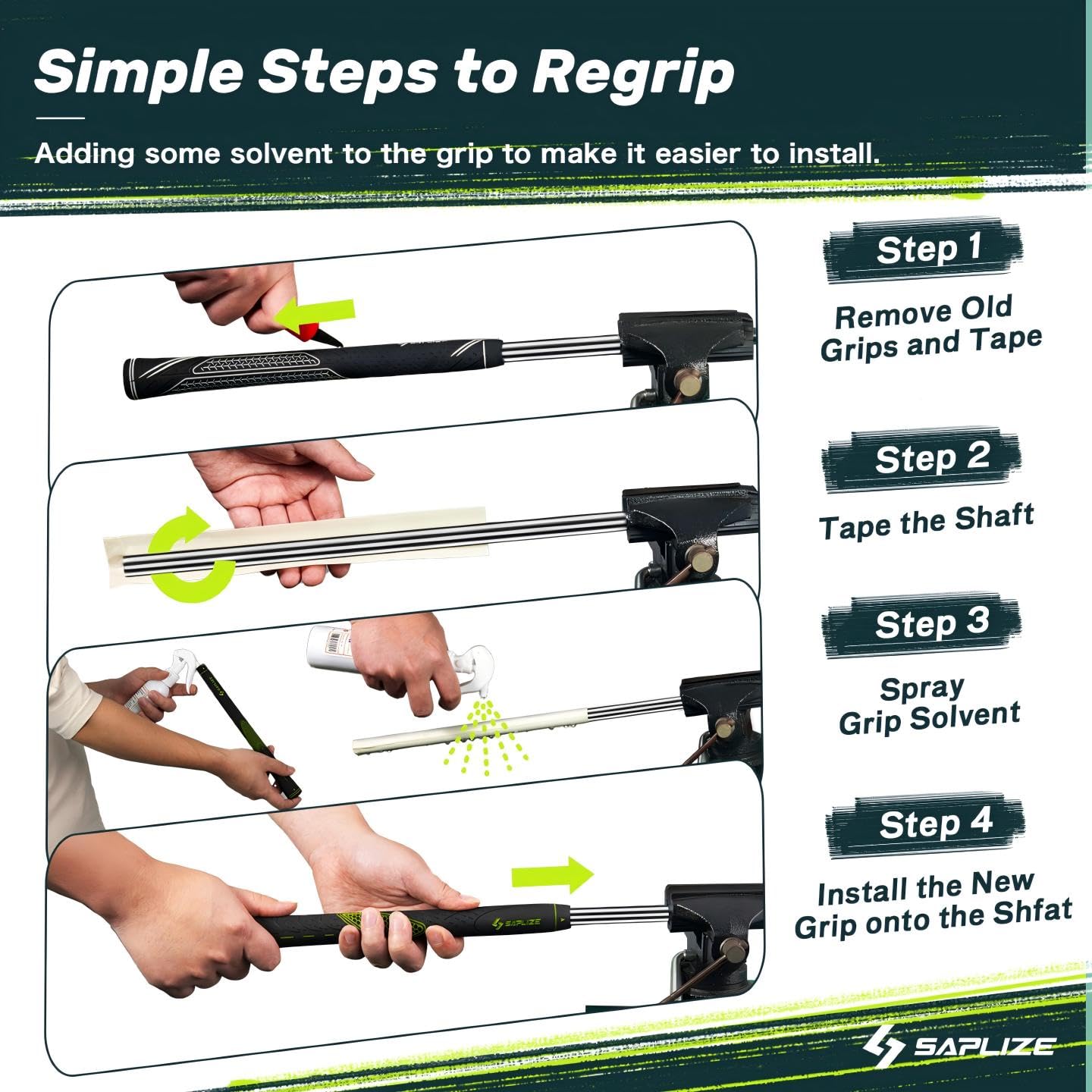 Simple Steps to Regrip

Adding some solvent to the grip to make it easier to install.

Step 1

Remove Old Grips and Tape

Step 2

Tape the Shaft

Step 3

Spray Grip Solvent

Step 4

Install the New Grip onto the Shfat

SAPLIZE

SAPLIZE