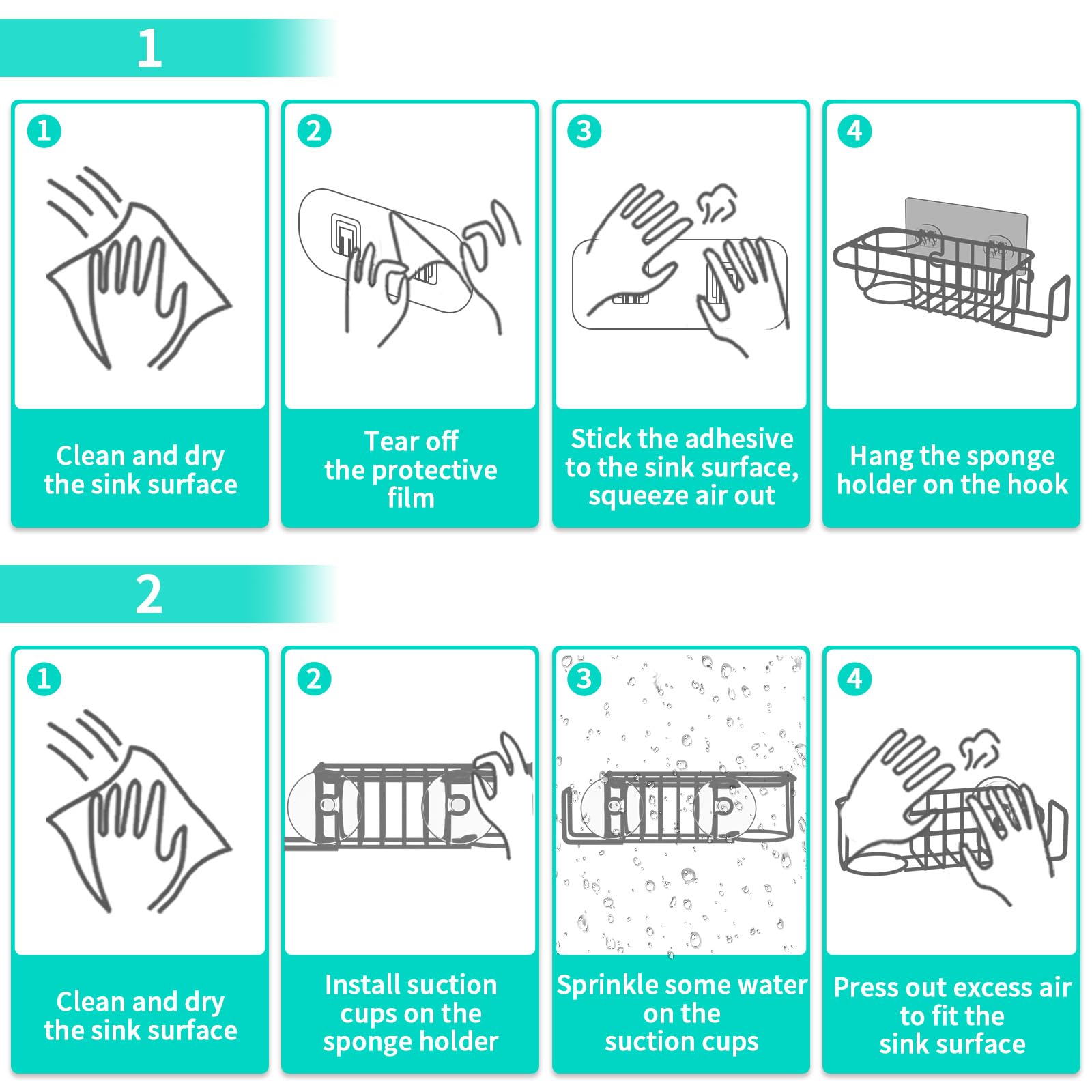 1

1
Clean and dry the sink surface

2
Tear off the protective film

3
Stick the adhesive to the sink surface, squeeze air out

4
Hang the sponge holder on the hook

2

1
Clean and dry the sink surface

2
Install suction cups on the sponge holder

3
Sprinkle some water on the suction cups

4
Press out excess air to fit the sink surface