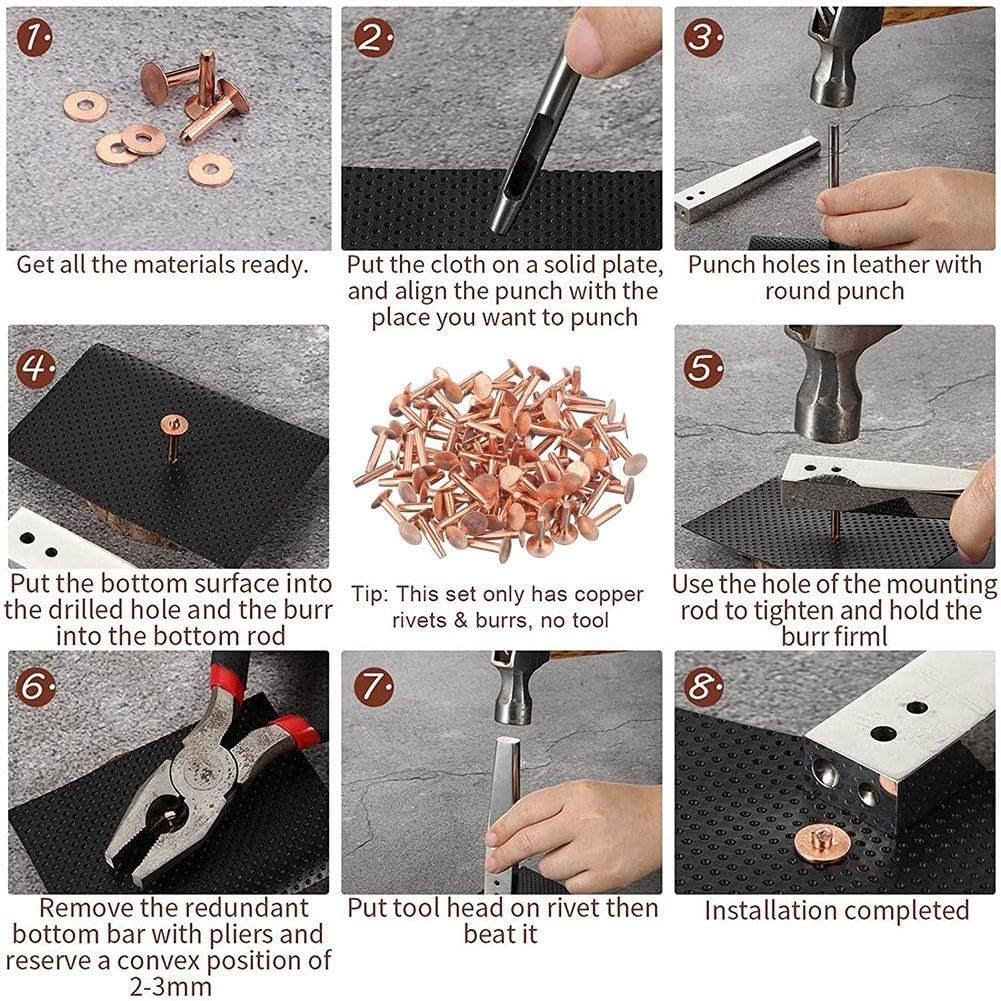 1.
Get all the materials ready.

2.
Put the cloth on a solid plate, and align the punch with the place you want to punch

3.
Punch holes in leather with round punch

4.
Put the bottom surface into the drilled hole and the burr into the bottom rod

Tip: This set only has copper rivets & burrs, no tool

5.
Use the hole of the mounting rod to tighten and hold the burr firml

6.
Remove the redundant bottom bar with pliers and reserve a convex position of 2-3mm

7.
Put tool head on rivet then beat it

8.
Installation completed