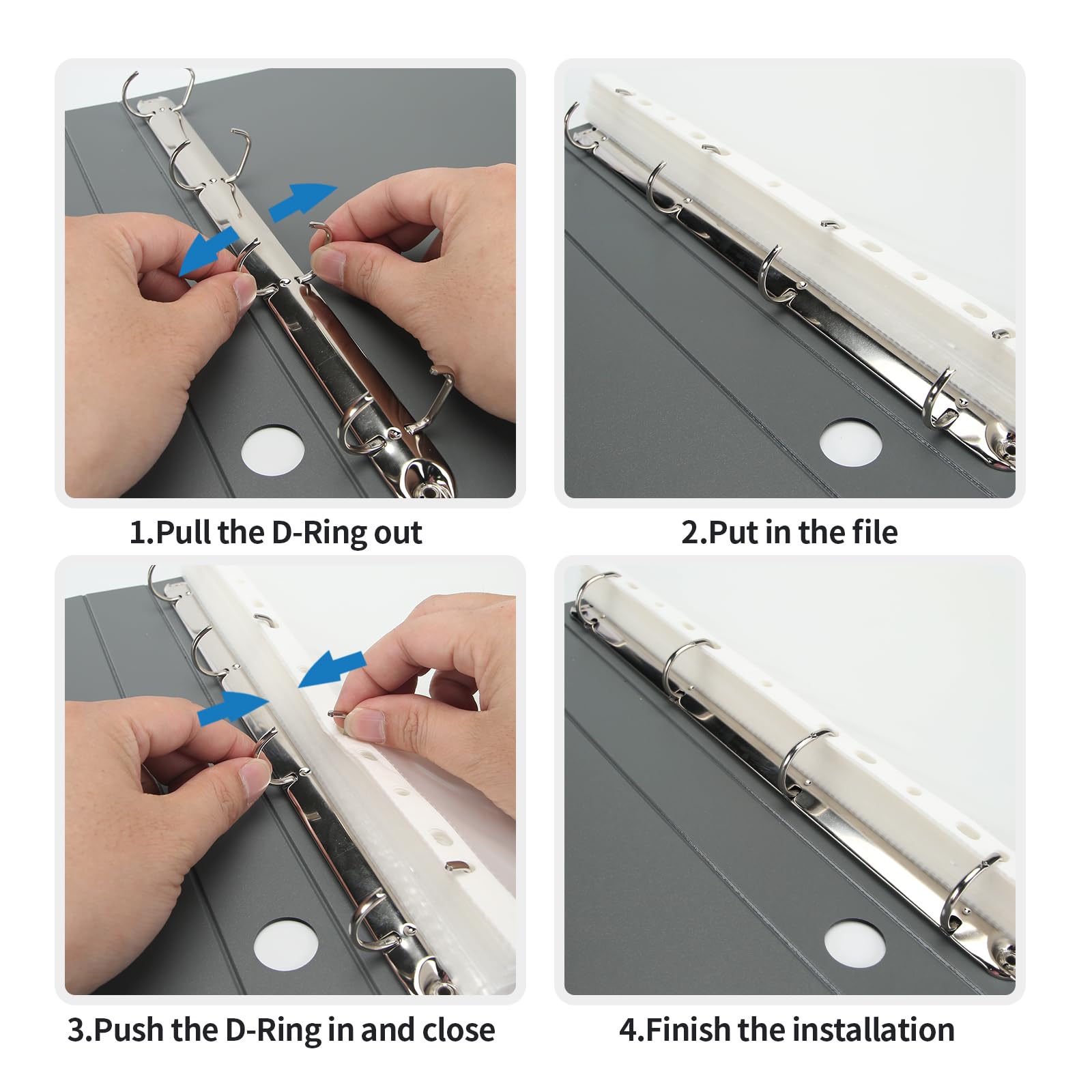 1.Pull the D-Ring out

2.Put in the file

3.Push the D-Ring in and close

4.Finish the installation