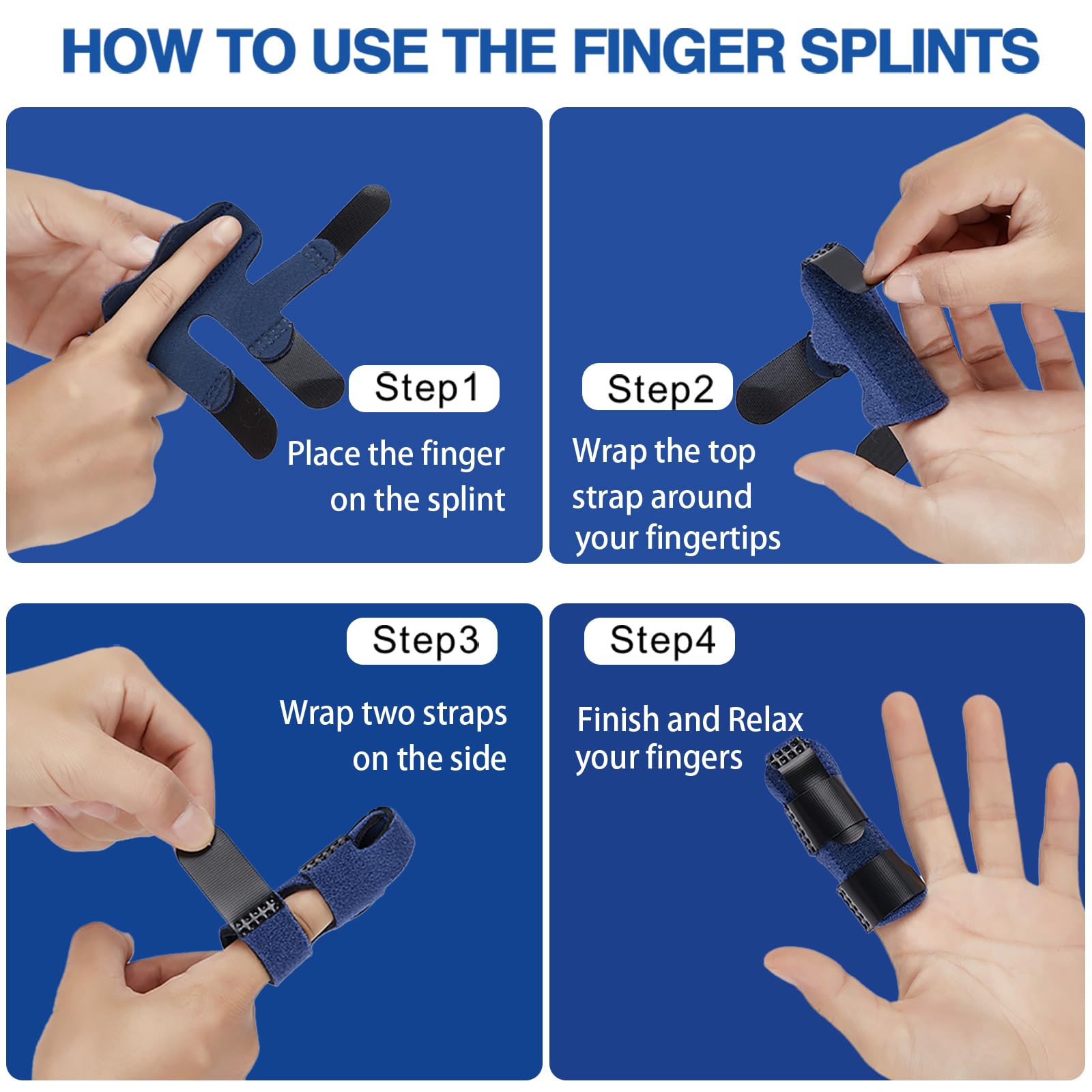 HOW TO USE THE FINGER SPLINTS

Step1

Place the finger on the splint

Step2

Wrap the top strap around your fingertips

Step3

Wrap two straps on the side

Step4

Finish and Relax your fingers