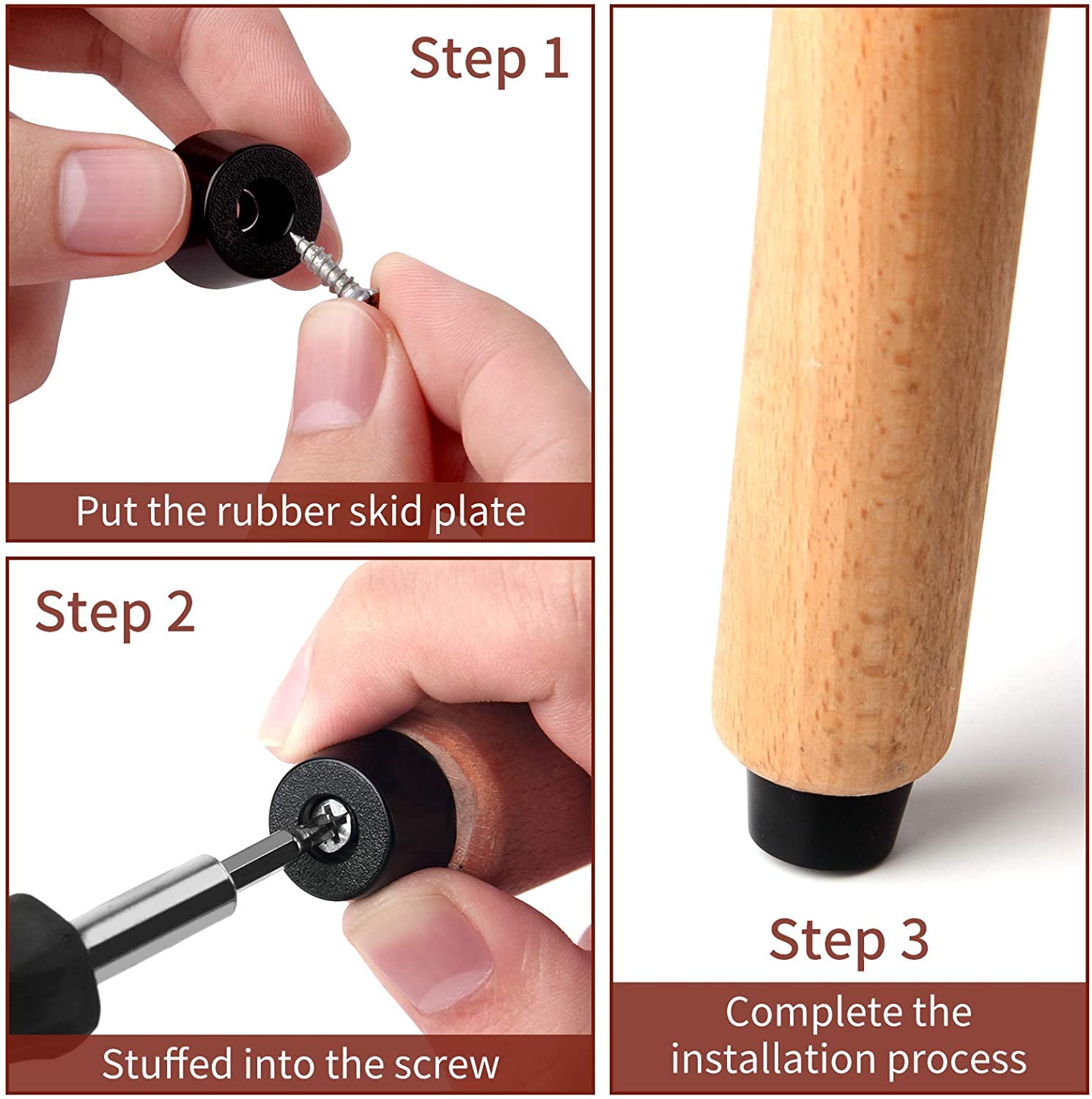 Step 1

Put the rubber skid plate

Step 2

Stuffed into the screw

Step 3

Complete the installation process