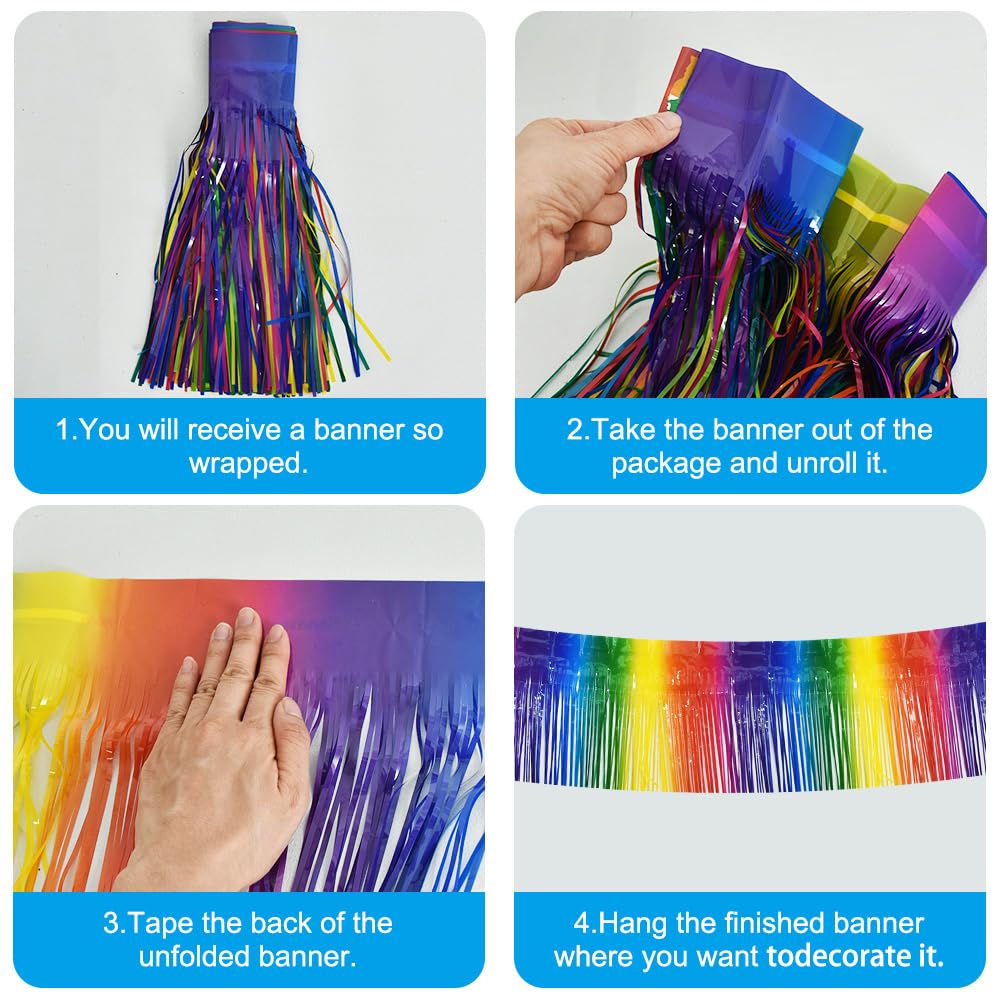 1.You will receive a banner so wrapped.

2.Take the banner out of the package and unroll it.

3.Tape the back of the unfolded banner.

4.Hang the finished banner where you want todecorate it.