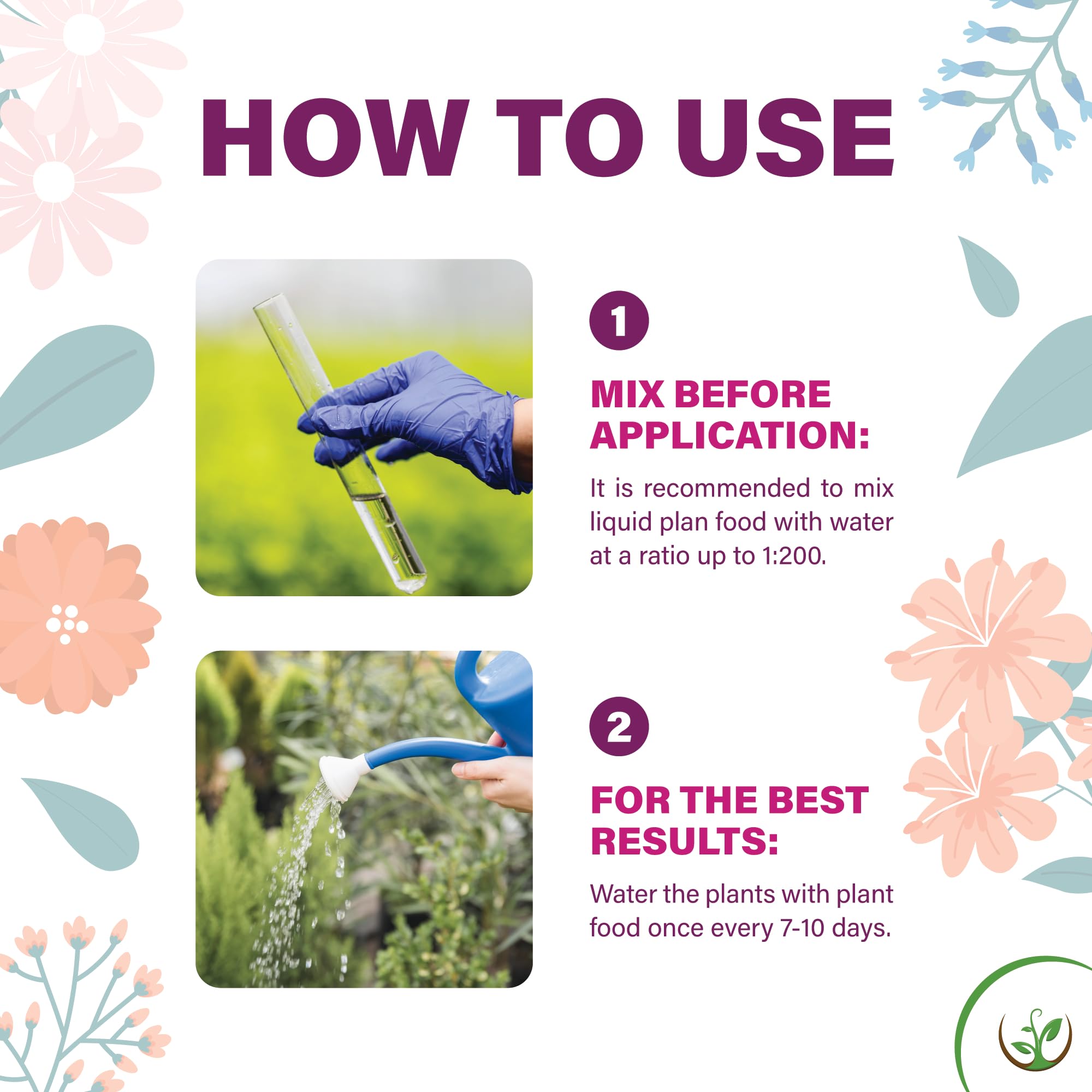 HOW TO USE

1

MIX BEFORE APPLICATION:

It is recommended to mix liquid plan food with water at a ratio up to 1:200.

2

FOR THE BEST RESULTS:

Water the plants with plant food once every 7-10 days.