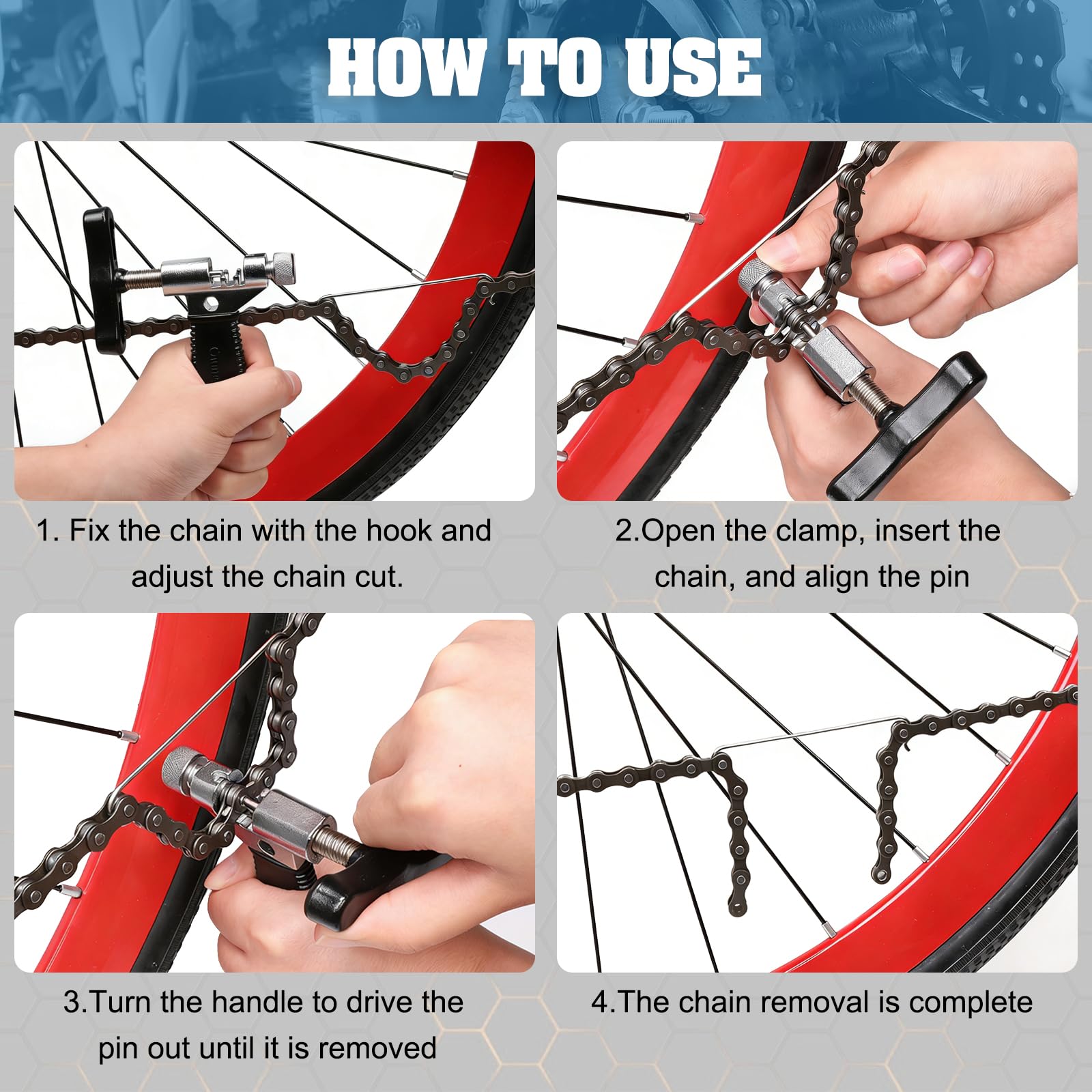 HOW TO USE

1. Fix the chain with the hook and adjust the chain cut.

2.Open the clamp, insert the chain, and align the pin

3.Turn the handle to drive the pin out until it is removed

4.The chain removal is complete