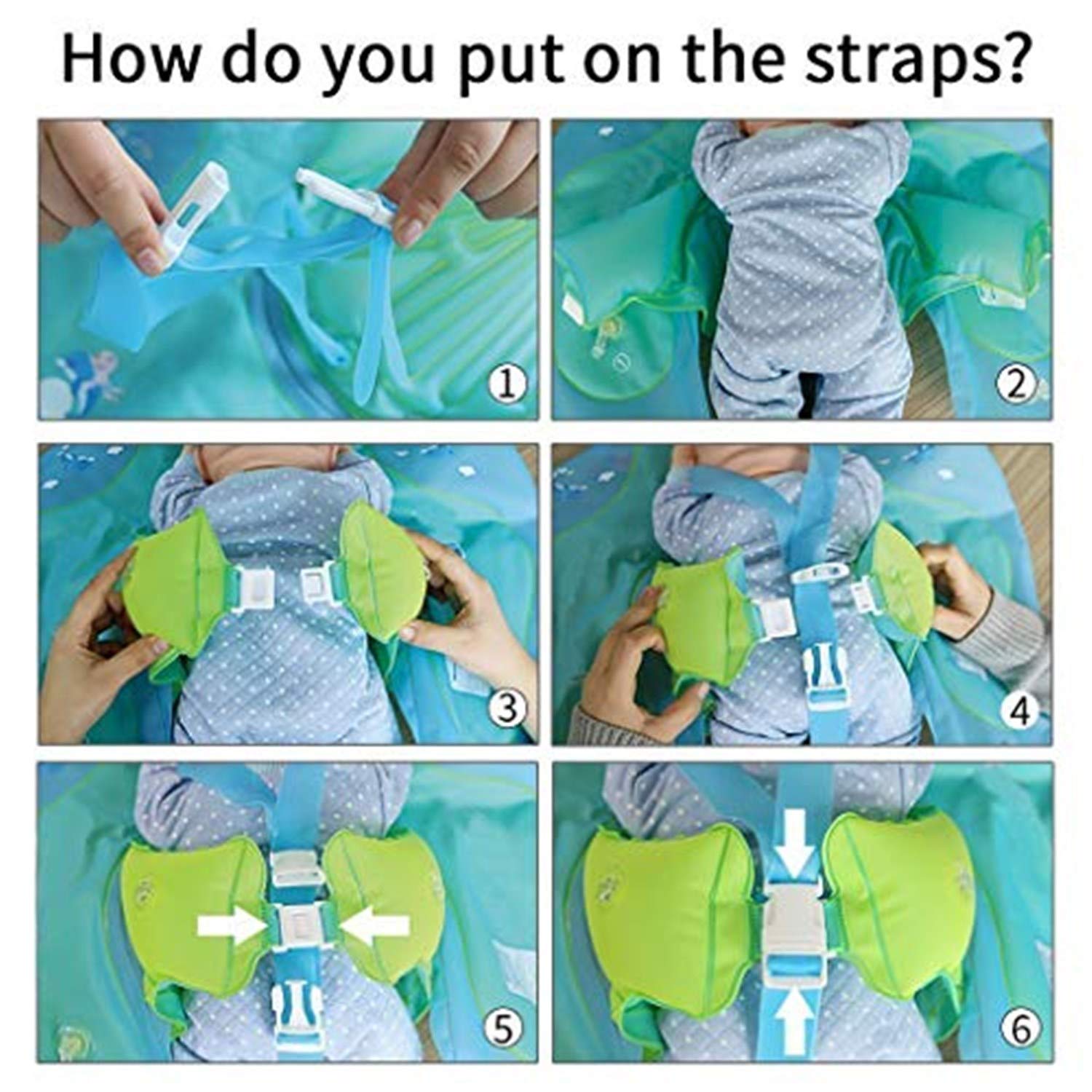 How do you put on the straps?

①

②

③

④

⑤

⑥