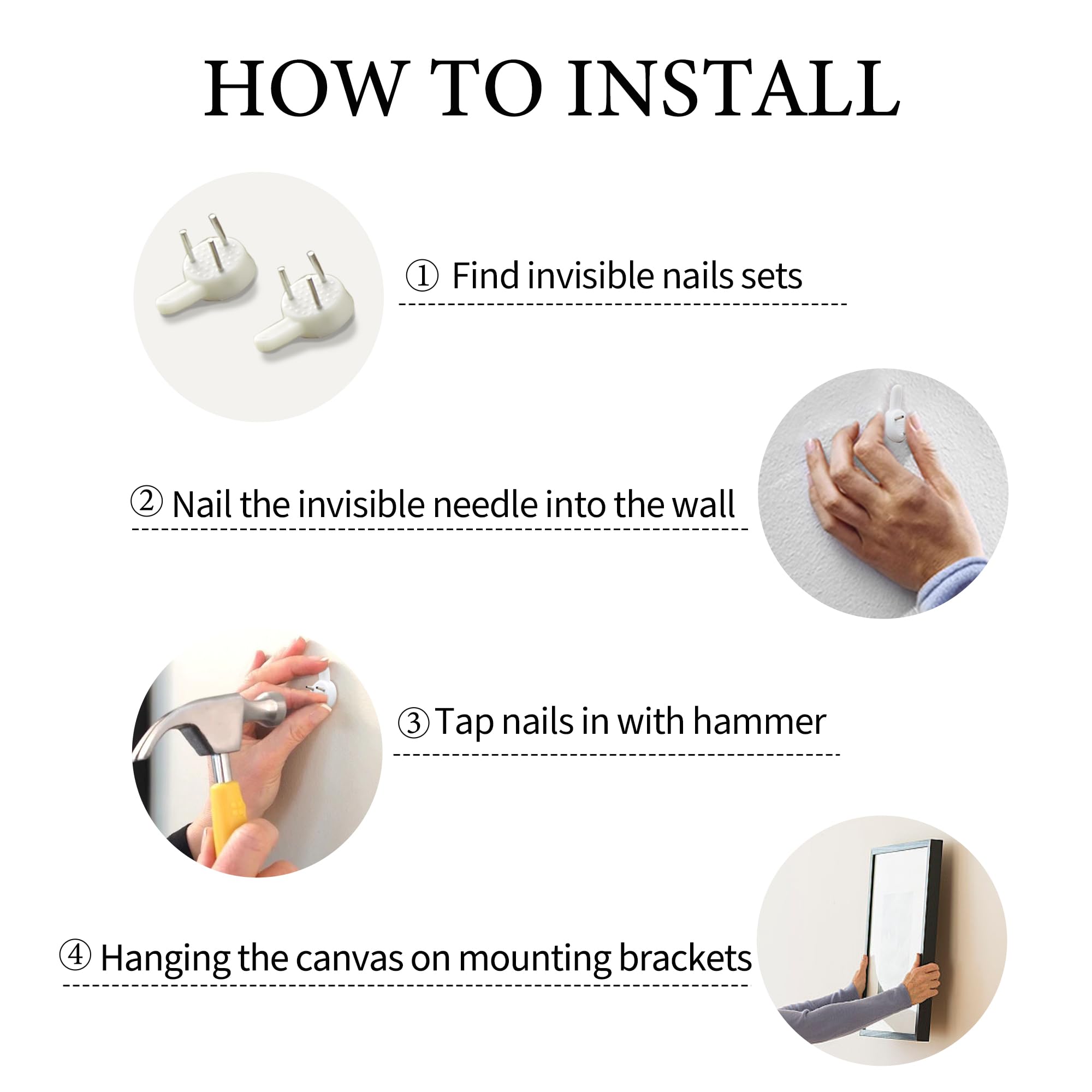 HOW TO INSTALL

① Find invisible nails sets

② Nail the invisible needle into the wall

③ Tap nails in with hammer

④ Hanging the canvas on mounting brackets