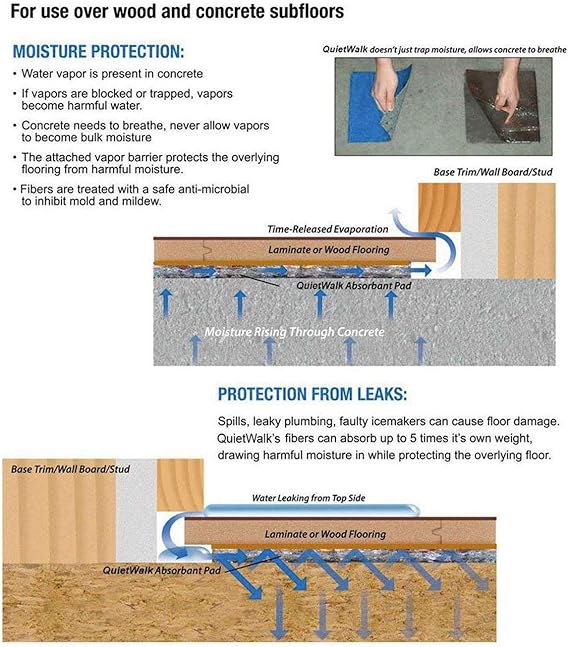 For use over wood and concrete subfloors

MOISTURE PROTECTION:

• Water vapor is present in concrete
• If vapors are blocked or trapped, vapors become harmful water.
• Concrete needs to breathe, never allow vapors to become bulk moisture
• The attached vapor barrier protects the overlying flooring from harmful moisture.
• Fibers are treated with a safe anti-microbial to inhibit mold and mildew.

QuietWalk doesn't just trap moisture, allows concrete to breathe

Base Trim/Wall Board/Stud

Time-Released Evaporation

Laminate or Wood Flooring

QuietWalk Absorbant Pad

Moisture Rising Through Concrete

PROTECTION FROM LEAKS:

Spills, leaky plumbing, faulty icemakers can cause floor damage. QuietWalk's fibers can absorb up to 5 times it's own weight, drawing harmful moisture in while protecting the overlying floor.

Base Trim/Wall Board/Stud

Water Leaking from Top Side

Laminate or Wood Flooring

QuietWalk Absorbant Pad