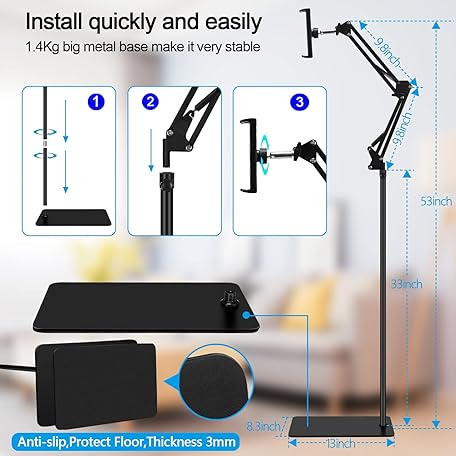 Install quickly and easily

1.4Kg big metal base make it very stable

1

2

3

9.8inch

9.8inch

53inch

33inch

8.3inch

13inch

Anti-slip,Protect Floor,Thickness 3mm