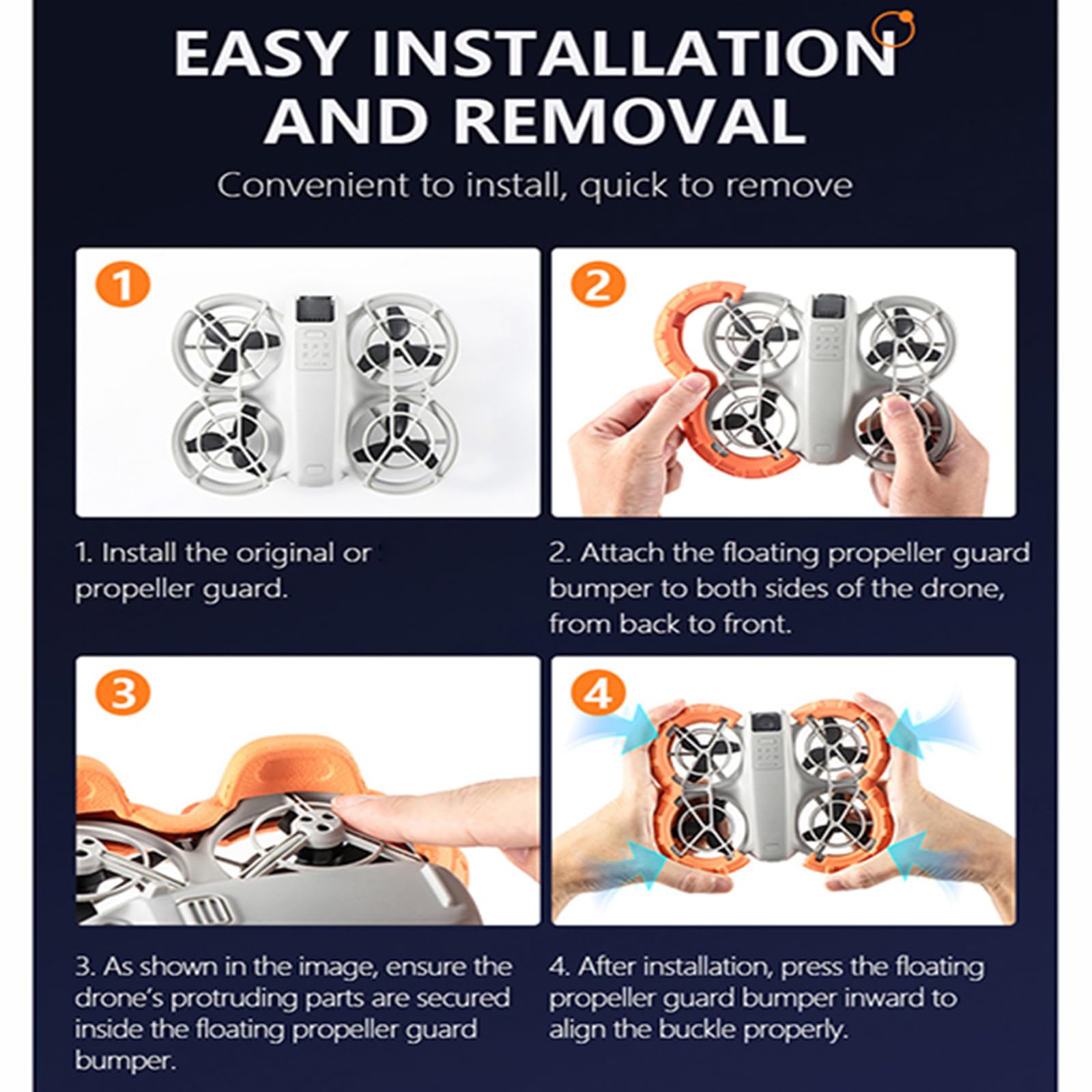 EASY INSTALLATION AND REMOVAL

Convenient to install, quick to remove

1

2

1. Install the original or propeller guard.

2. Attach the floating propeller guard bumper to both sides of the drone, from back to front.

3

4

3. As shown in the image, ensure the drone's protruding parts are secured inside the floating propeller guard bumper.

4. After installation, press the floating propeller guard bumper inward to align the buckle properly.