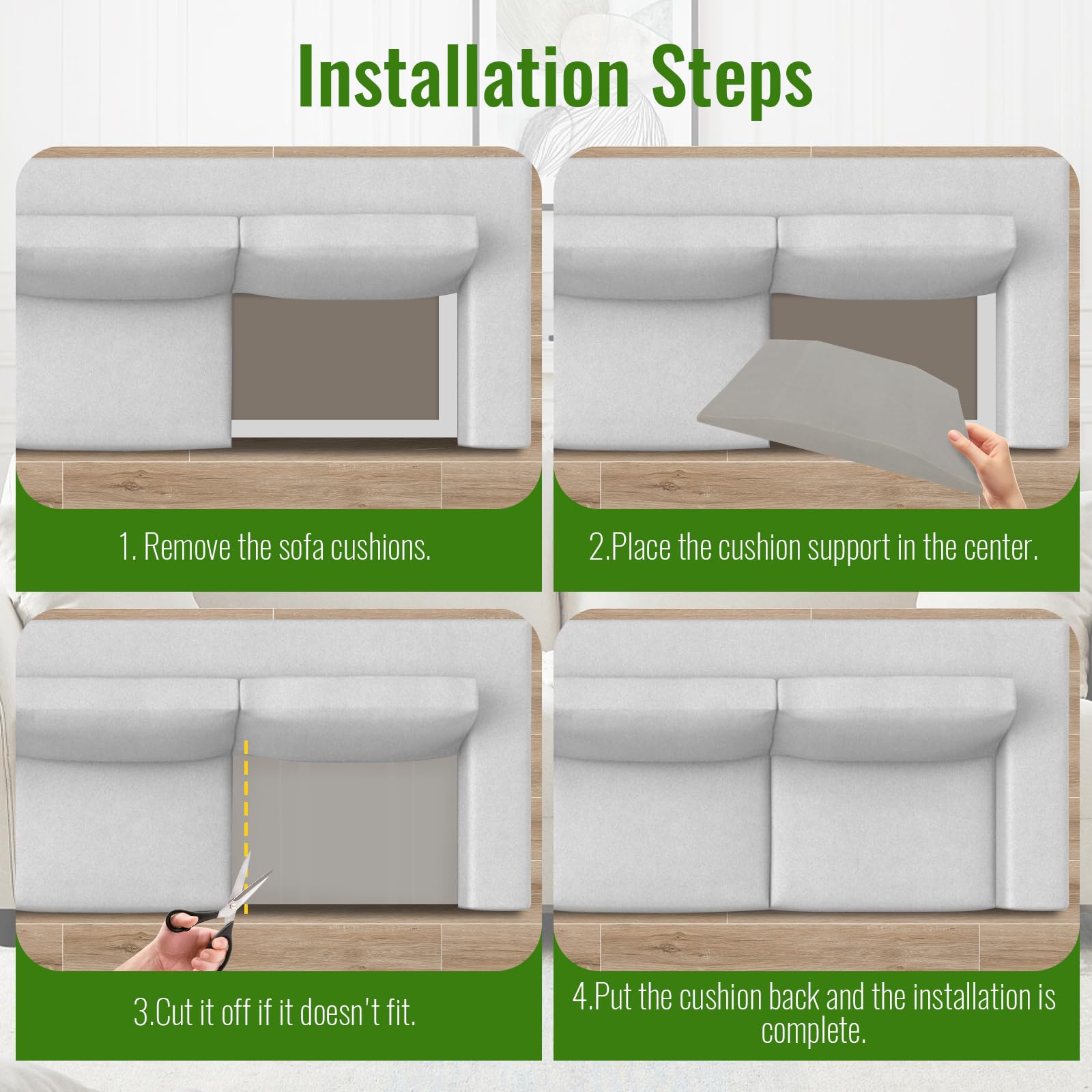 Installation Steps

1. Remove the sofa cushions.

2.Place the cushion support in the center.

3.Cut it off if it doesn't fit.

4.Put the cushion back and the installation is complete.