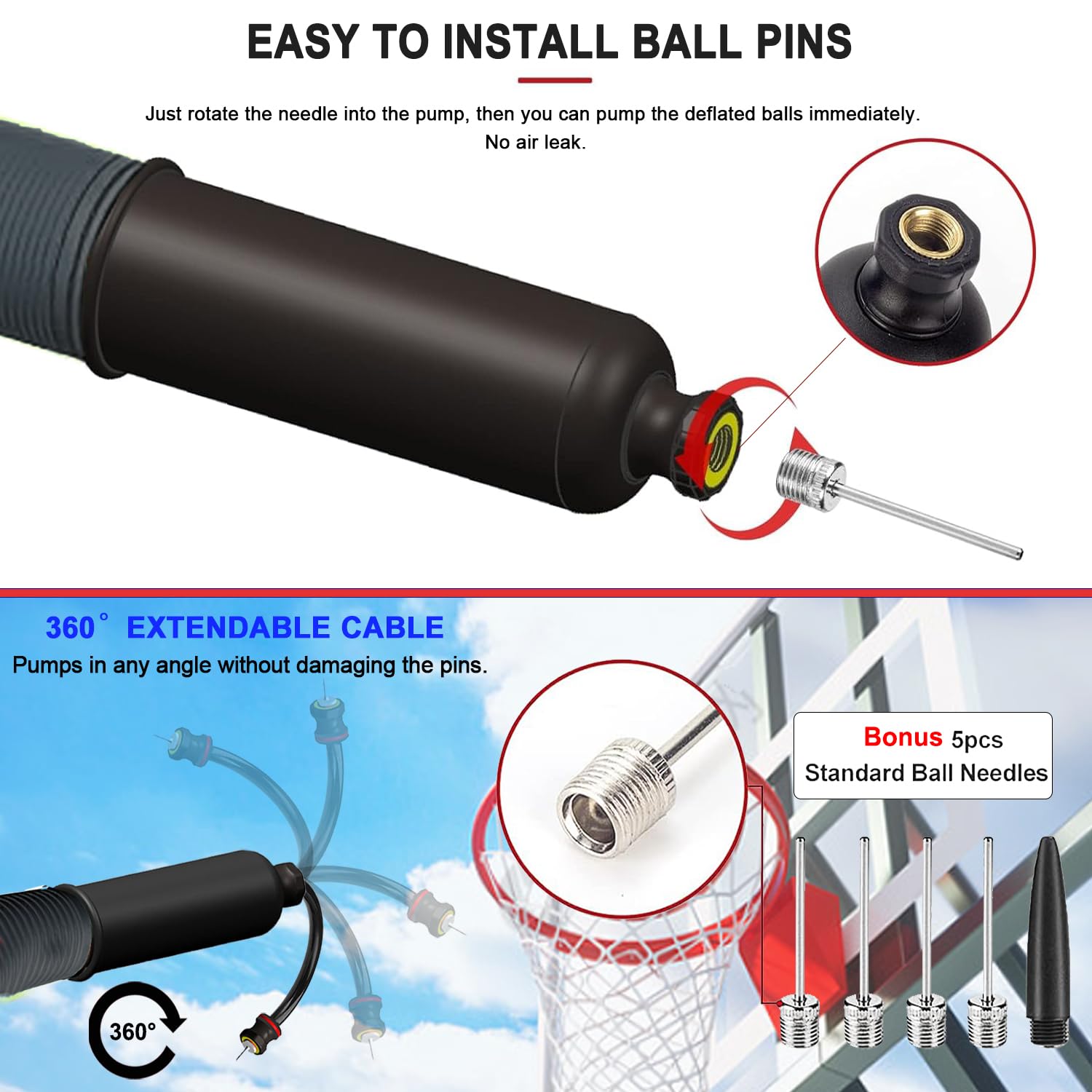 EASY TO INSTALL BALL PINS

Just rotate the needle into the pump, then you can pump the deflated balls immediately. No air leak.

360° EXTENDABLE CABLE

Pumps in any angle without damaging the pins.

Bonus 5pcs
Standard Ball Needles

360°