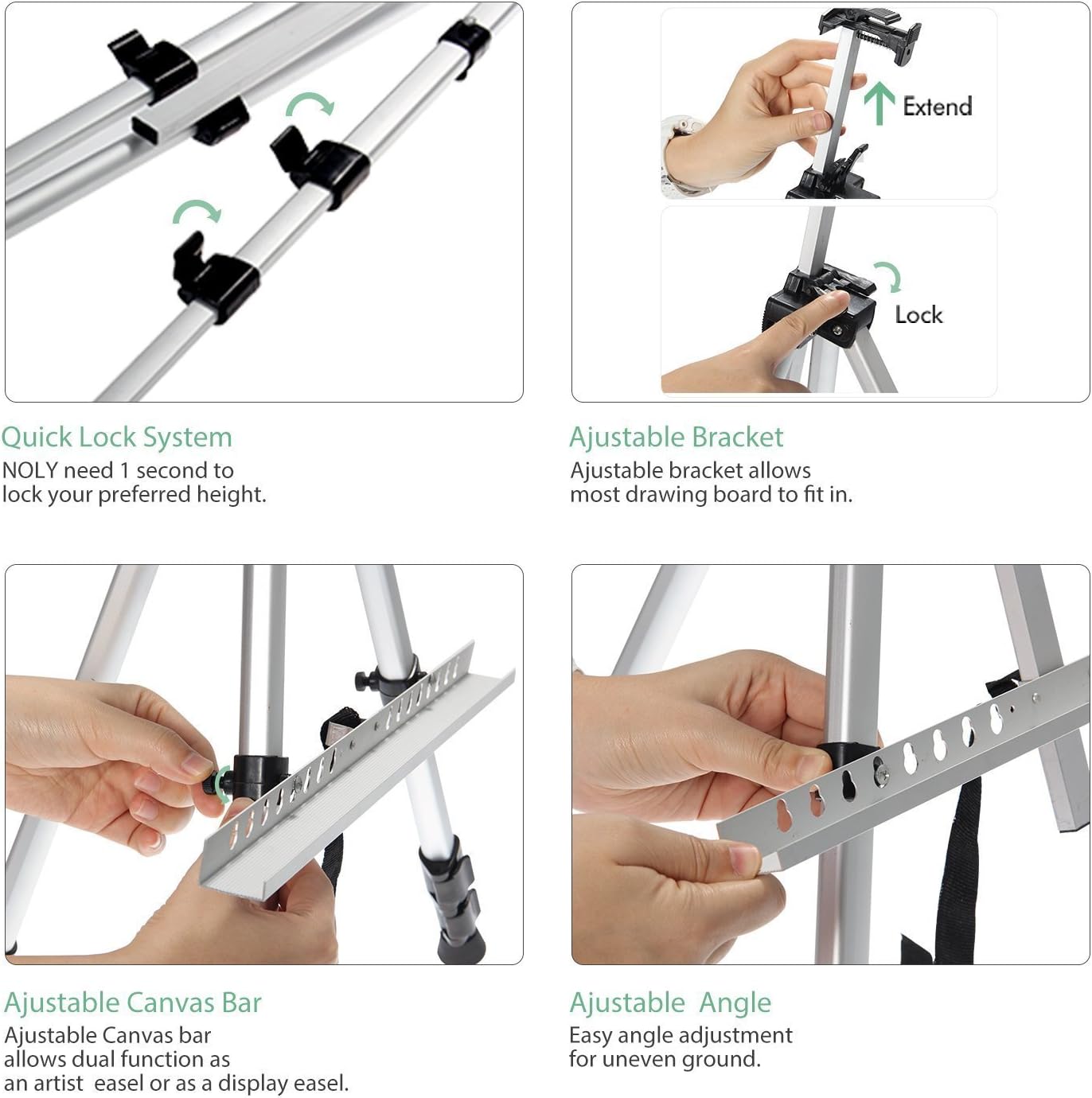 Extend

Lock

Quick Lock System
NOLY need 1 second to lock your preferred height.

Ajustable Bracket
Ajustable bracket allows most drawing board to fit in.

Ajustable Canvas Bar
Ajustable Canvas bar allows dual function as an artist easel or as a display easel.

Ajustable Angle
Easy angle adjustment for uneven ground.