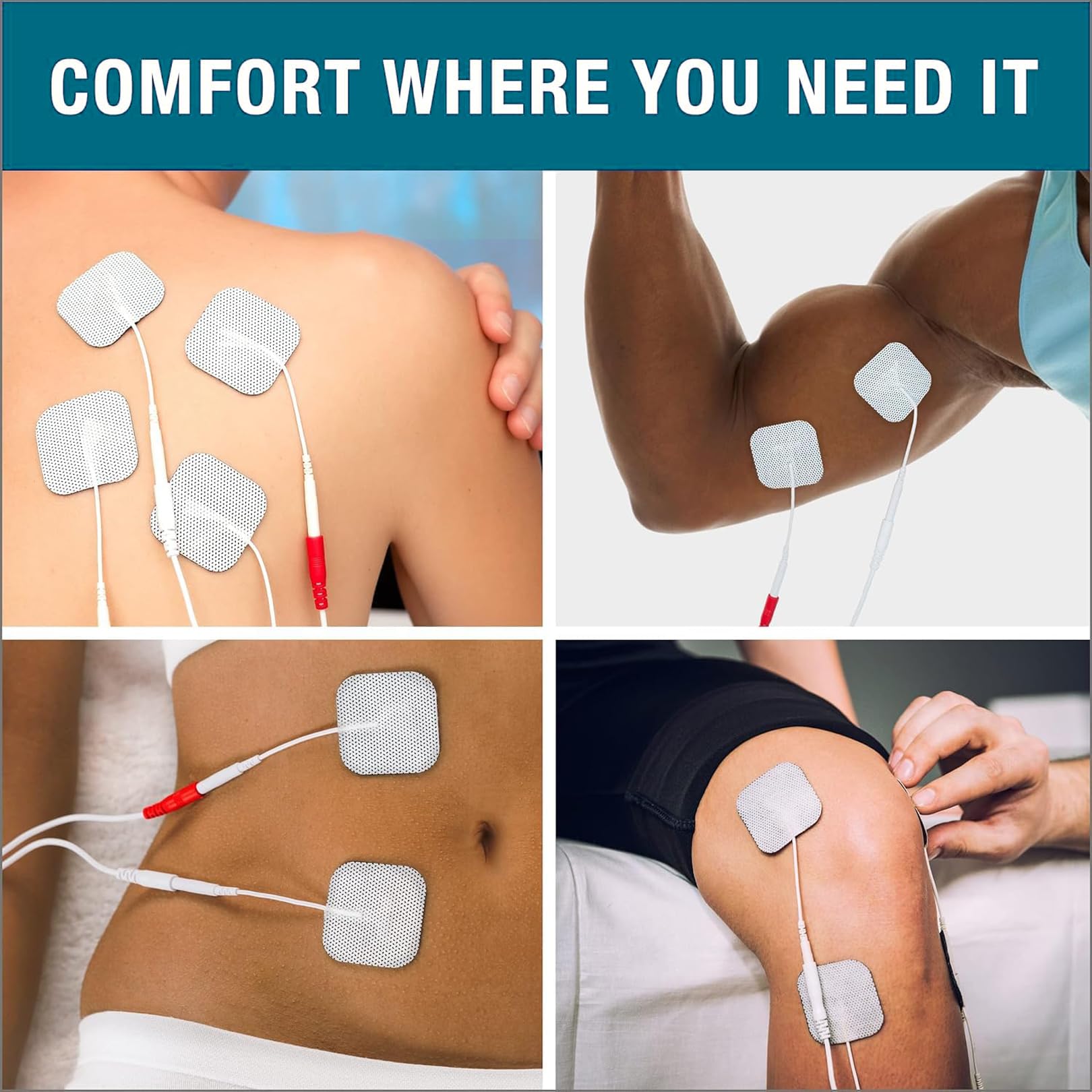 COMFORT WHERE YOU NEED IT