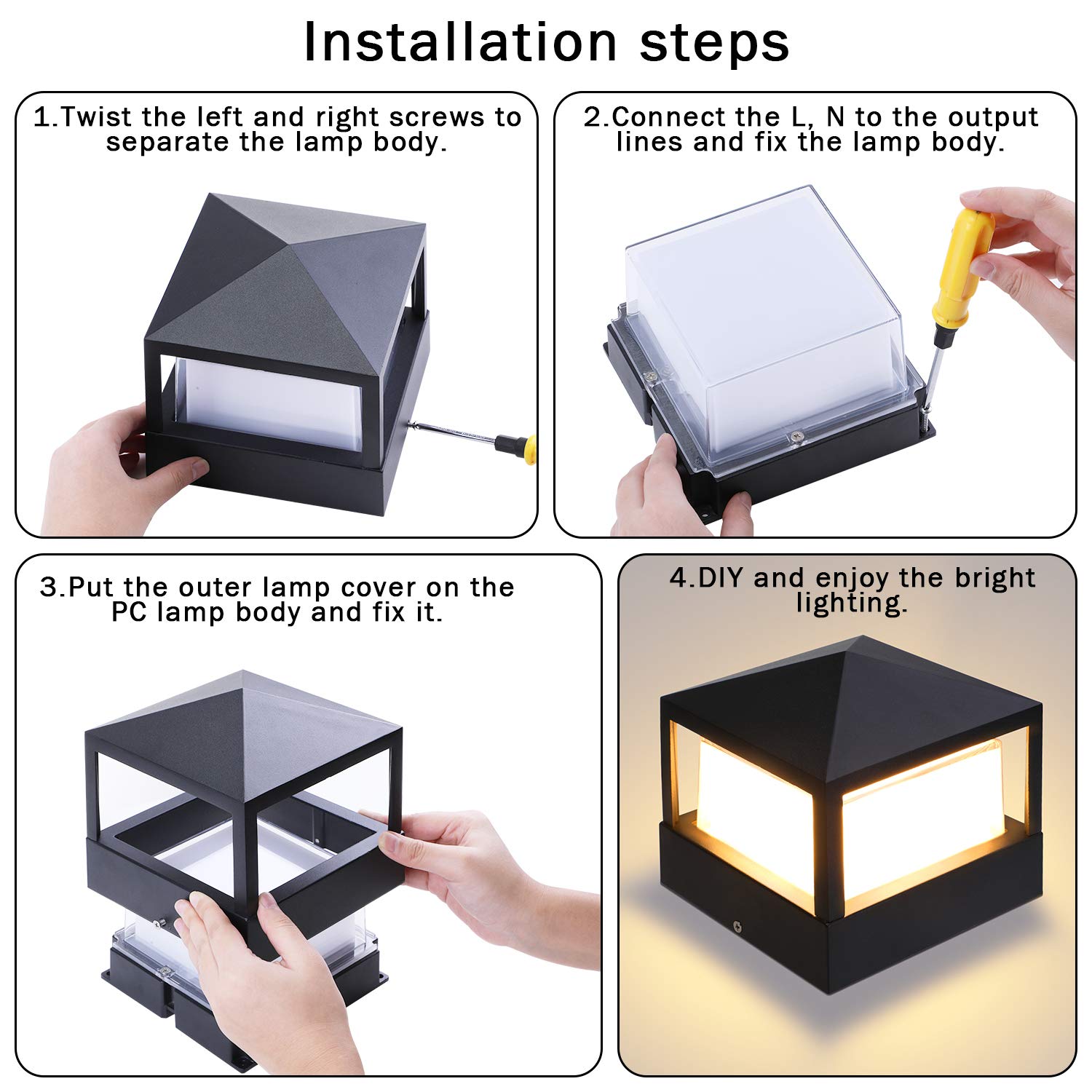 Installation steps

1.Twist the left and right screws to separate the lamp body.

2.Connect the L, N to the output lines and fix the lamp body.

3.Put the outer lamp cover on the PC lamp body and fix it.

4.DIY and enjoy the bright lighting.