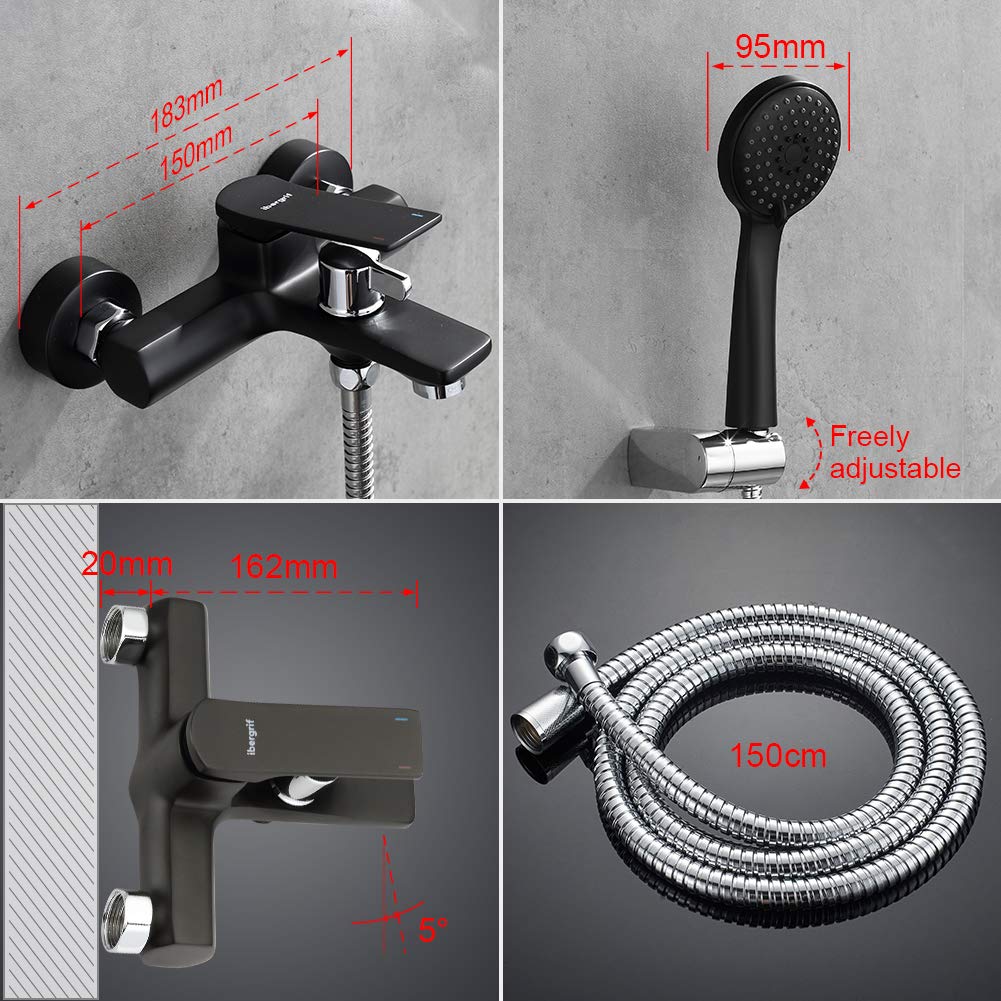 183mm
150mm
ibergrif

95mm
Freely adjustable

20mm
162mm
ibergrif
5°

150cm