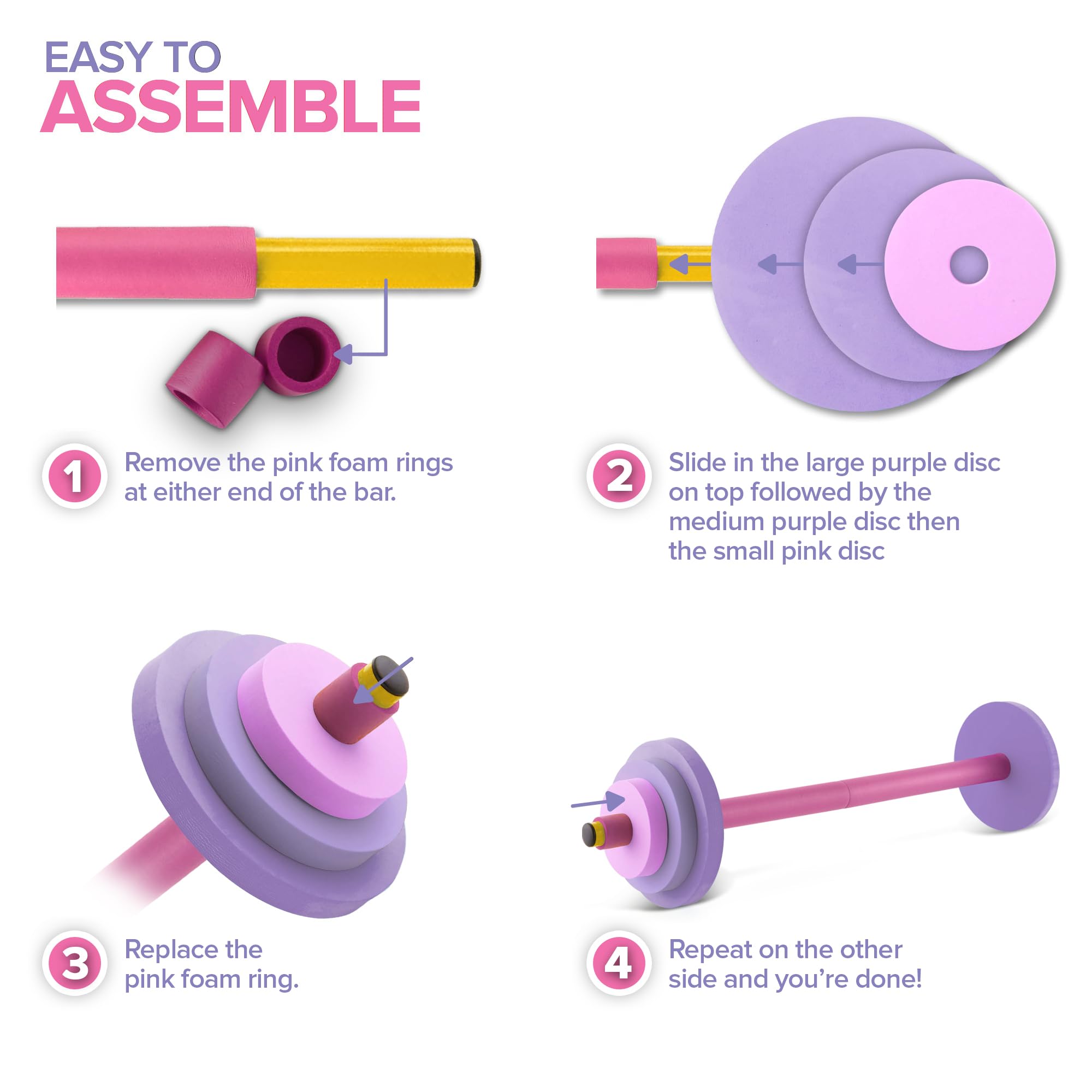 EASY TO
ASSEMBLE

1 Remove the pink foam rings at either end of the bar.

2 Slide in the large purple disc on top followed by the medium purple disc then the small pink disc

3 Replace the pink foam ring.

4 Repeat on the other side and you're done!