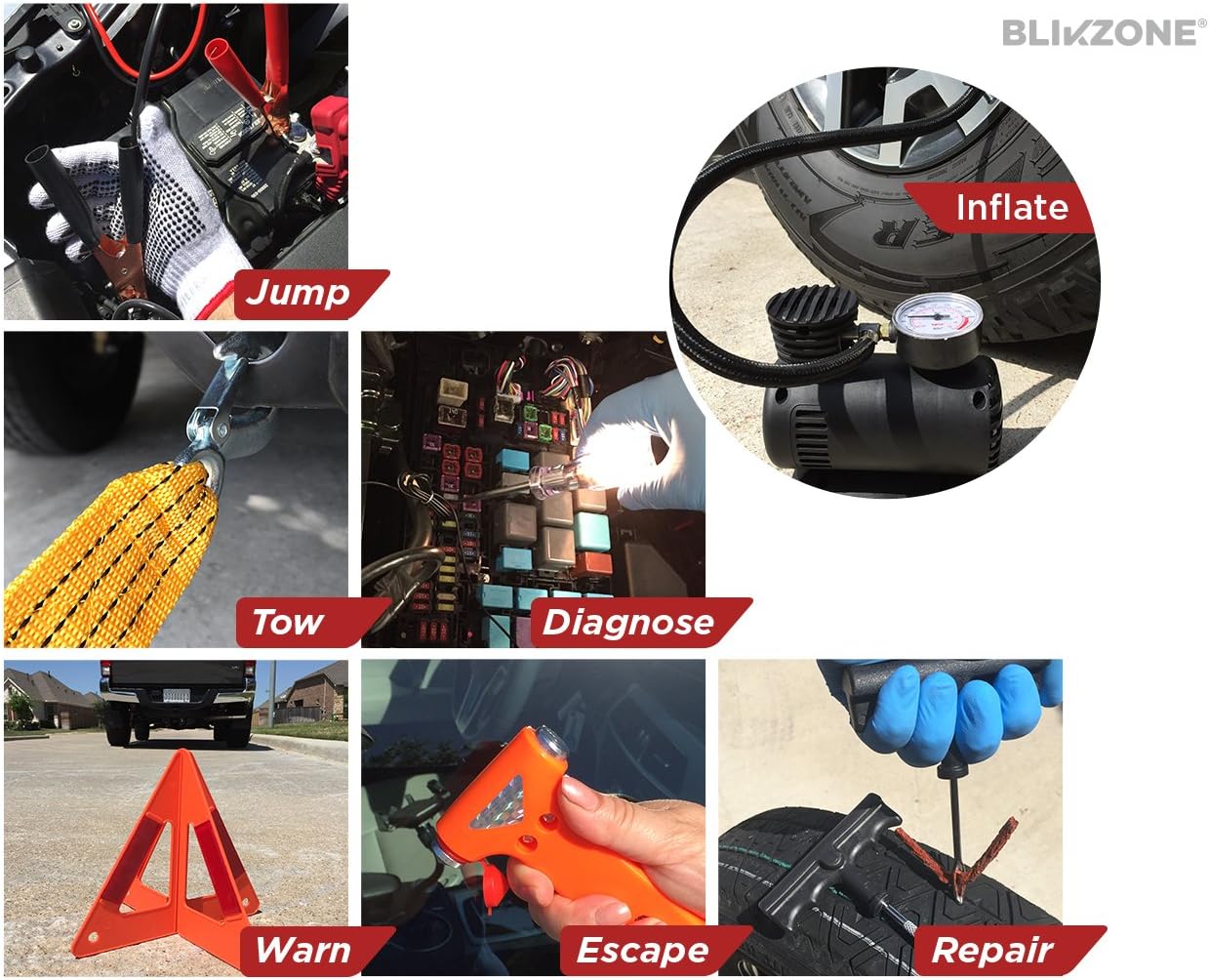 BLIKZONE®

Jump

Inflate

Tow

Diagnose

Warn

Escape

Repair