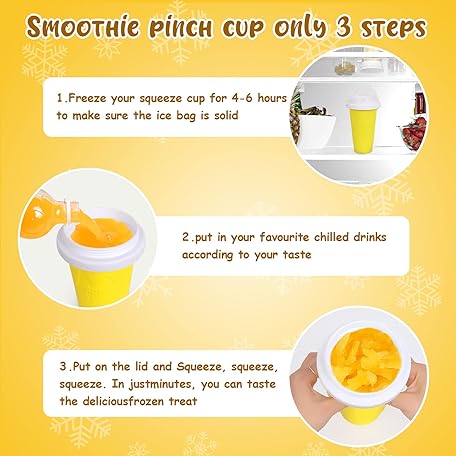 Smoothie pinch cup only 3 steps

1.Freeze your squeeze cup for 4-6 hours to make sure the ice bag is solid

2.put in your favourite chilled drinks according to your taste

3.Put on the lid and Squeeze, squeeze, squeeze. In justminutes, you can taste the deliciousfrozen treat